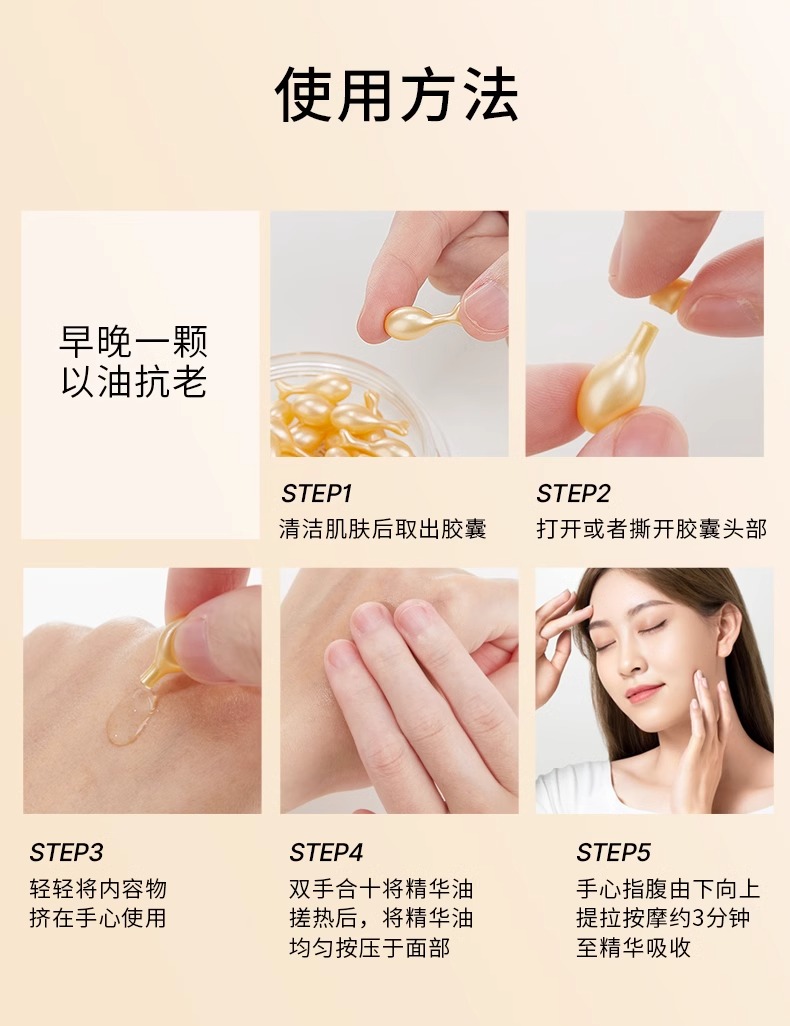 使用方法

早晚一颗
以油抗老

STEP1
清洁肌肤后取出胶囊

STEP2
打开或者撕开胶囊头部

STEP3
轻轻将内容物挤在手心使用

STEP4
双手合十将精华油搓热后，将精华油均匀按压于面部

STEP5
手心指腹由下向上提拉按摩约3分钟至精华吸收