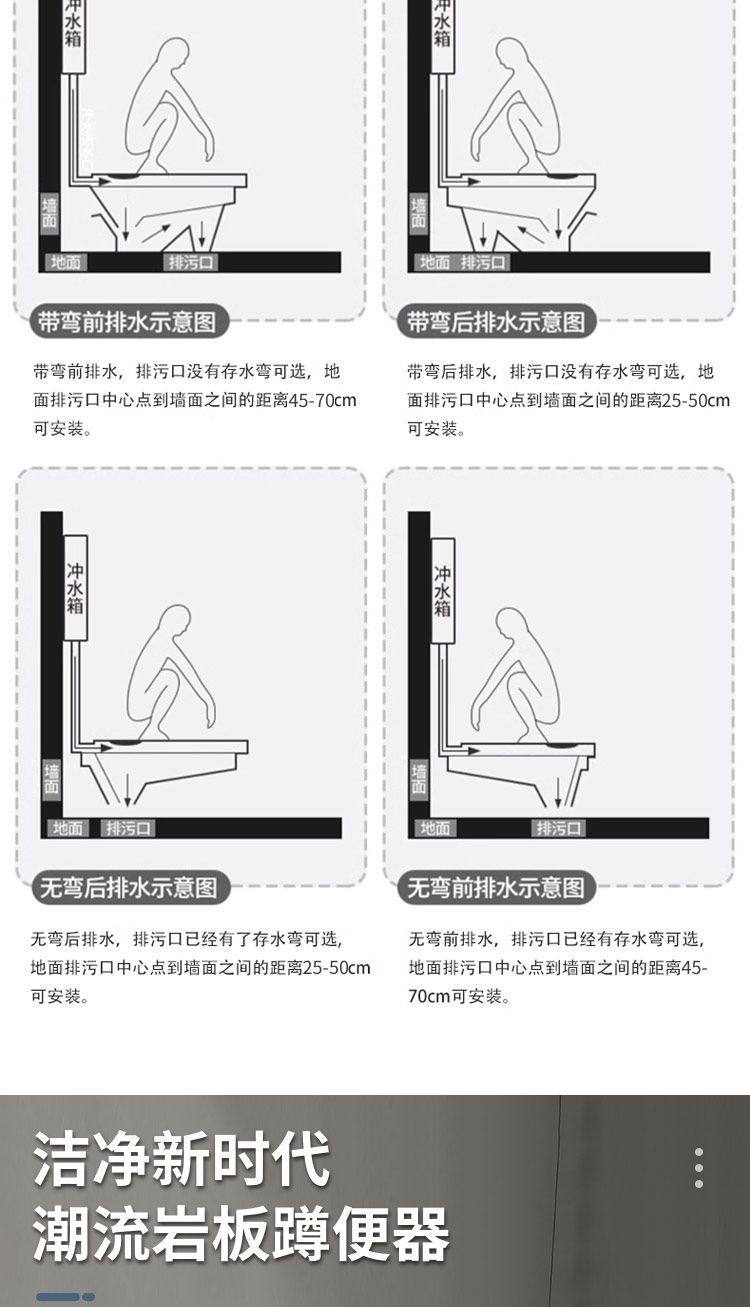 冲水箱

墙面

地面 排污口

带弯前排水示意图

带弯前排水，排污口没有存水弯可选，地面排污口中心点到墙面之间的距离45-70cm可安装。

冲水箱

墙面

地面 排污口

带弯后排水示意图

带弯后排水，排污口没有存水弯可选，地面排污口中心点到墙面之间的距离25-50cm可安装。

冲水箱

墙面

地面 排污口

无弯后排水示意图

无弯后排水，排污口已经有了存水弯可选，地面排污口中心点到墙面之间的距离25-50cm可安装。

冲水箱

墙面

地面 排污口

无弯前排水示意图

无弯前排水，排污口已经有存水弯可选，地面排污口中心点到墙面之间的距离45-70cm可安装。

洁净新时代
潮流岩板蹲便器