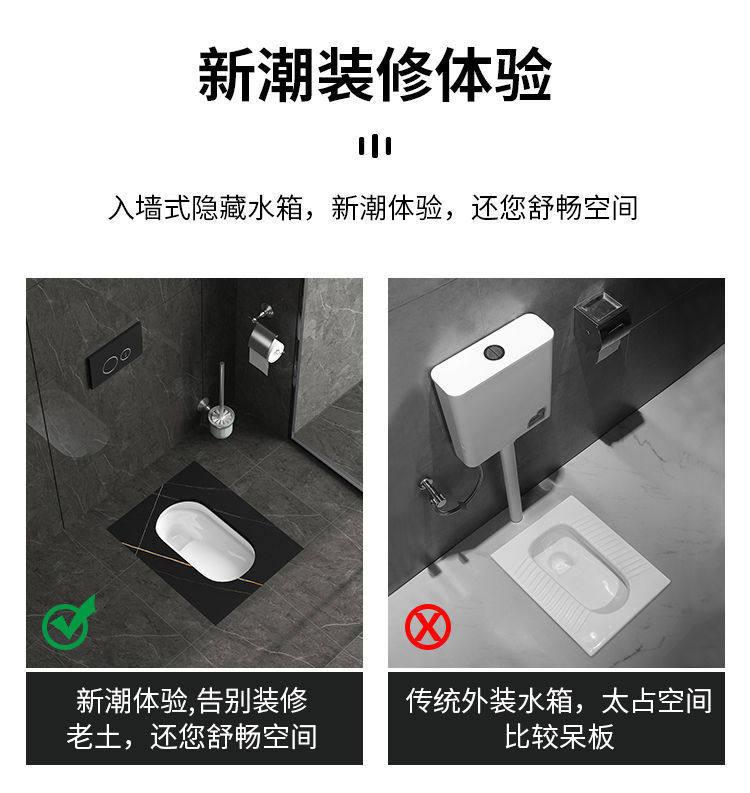 新潮装修体验

入墙式隐藏水箱，新潮体验，还您舒畅空间

新潮体验,告别装修老土，还您舒畅空间

传统外装水箱，太占空间比较呆板