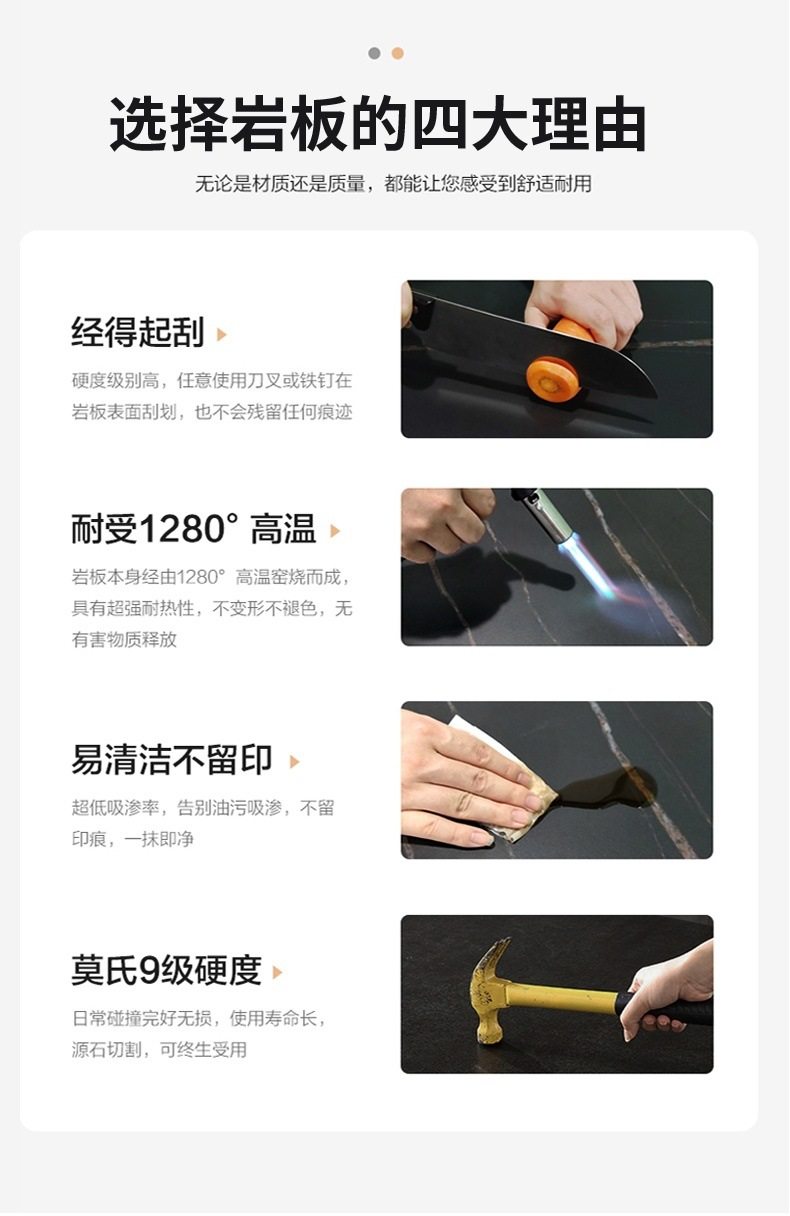 选择岩板的四大理由

无论是材质还是质量，都能让您感受到舒适耐用

经得起刮

硬度级别高，任意使用刀叉或铁钉在岩板表面刮划，也不会残留任何痕迹

耐受1280° 高温

岩板本身经由1280° 高温窑烧而成，具有超强耐热性，不变形不褪色，无有害物质释放

易清洁不留印

超低吸渗率，告别油污吸渗，不留印痕，一抹即净

莫氏9级硬度

日常碰撞完好无损，使用寿命长，源石切割，可终生受用