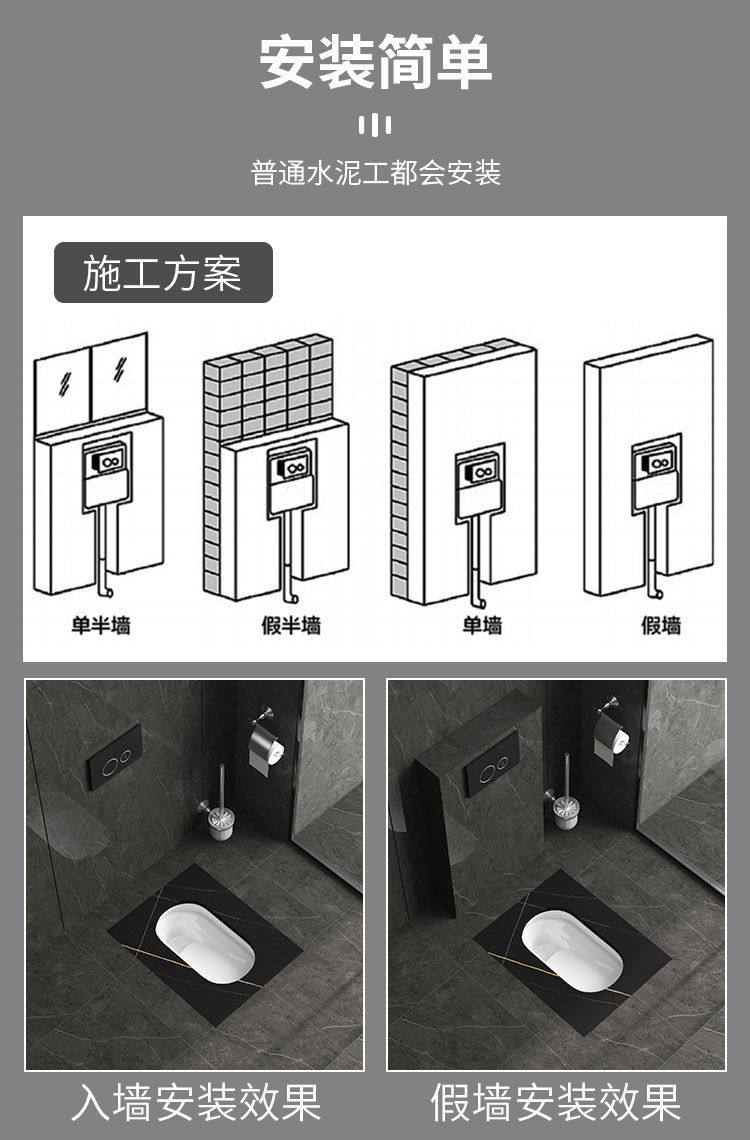 安装简单

普通水泥工都会安装

施工方案

单半墙

假半墙

单墙

假墙

入墙安装效果

假墙安装效果