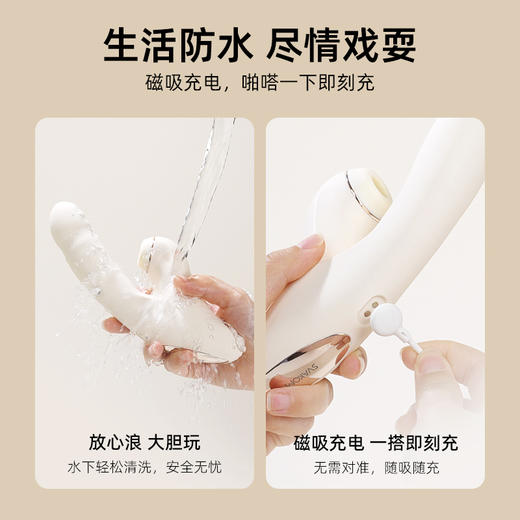 生活防水 尽情戏耍
磁吸充电，啪嗒一下即刻充

放心浪 大胆玩
水下轻松清洗，安全无忧

SVAKOM

磁吸充电 一搭即刻充
无需对准，随吸随充