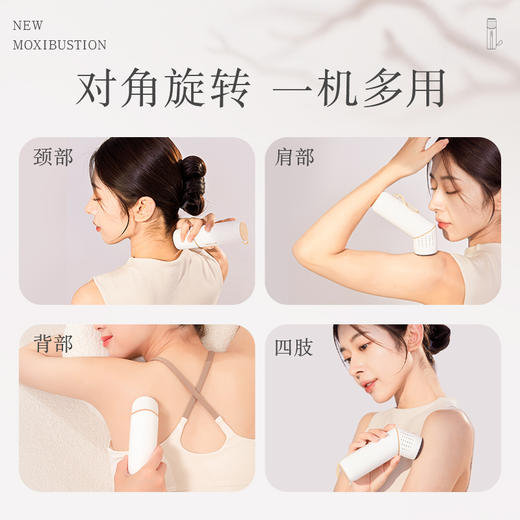 NEW
MOXIBUSTION

对角旋转 一机多用

颈部

肩部

背部

四肢