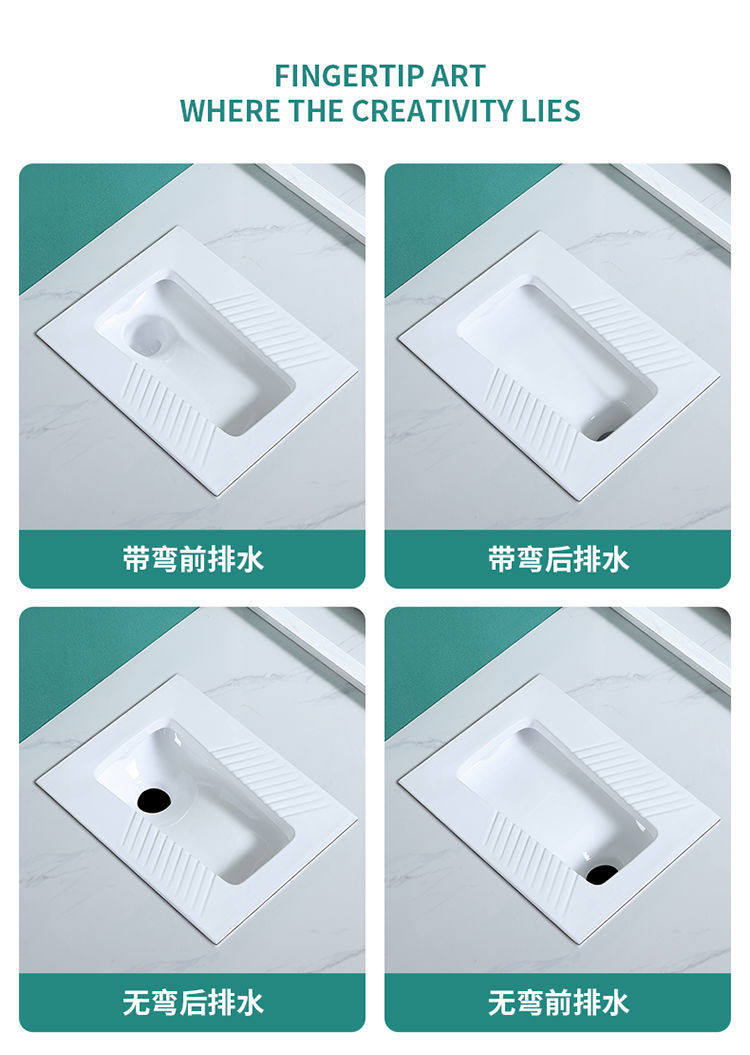 FINGERTIP ART
WHERE THE CREATIVITY LIES

带弯前排水

带弯后排水

无弯后排水

无弯前排水