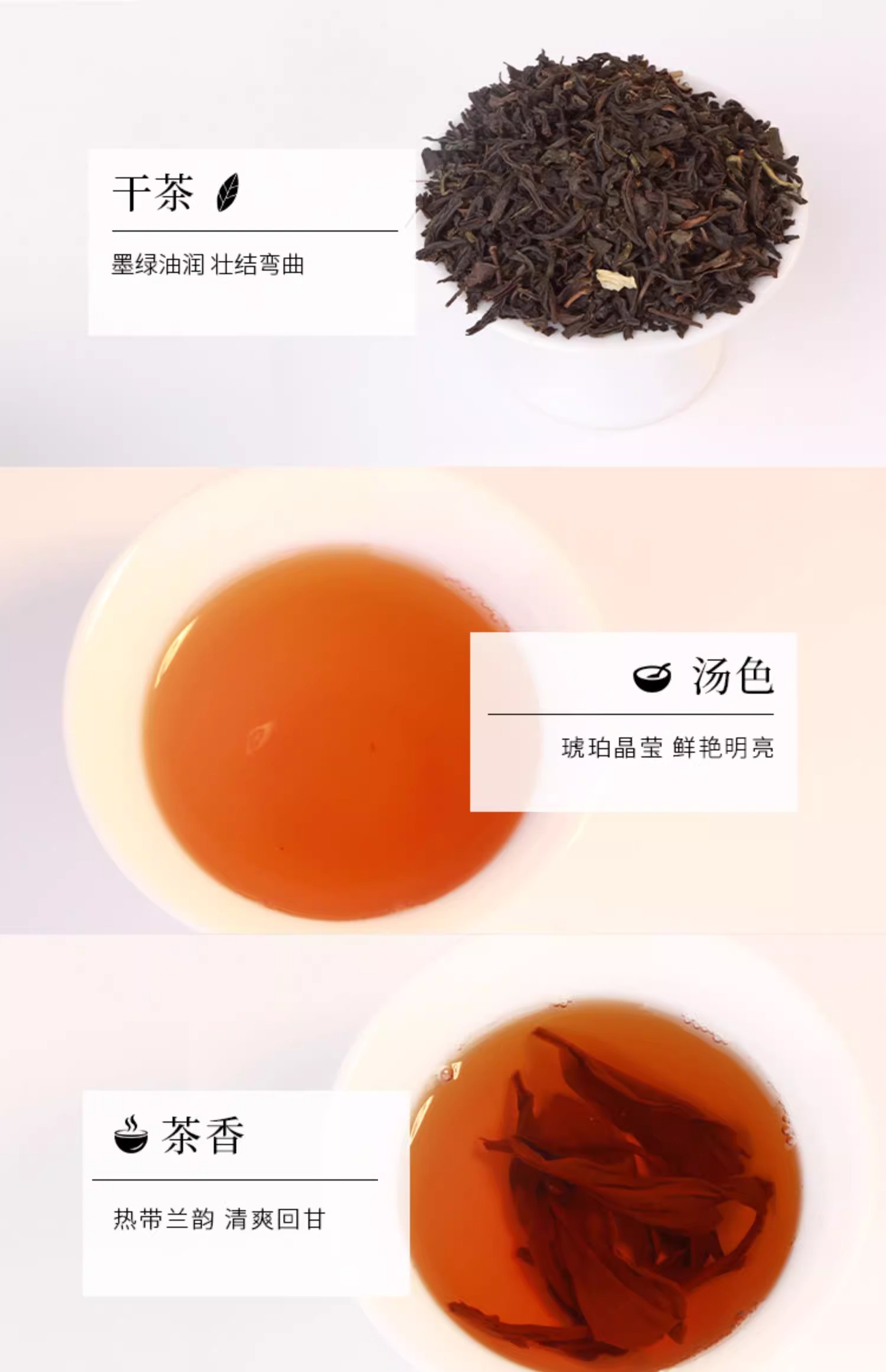 干茶

墨绿油润 壮结弯曲

汤色

琥珀晶莹 鲜艳明亮

茶香

热带兰韵 清爽回甘