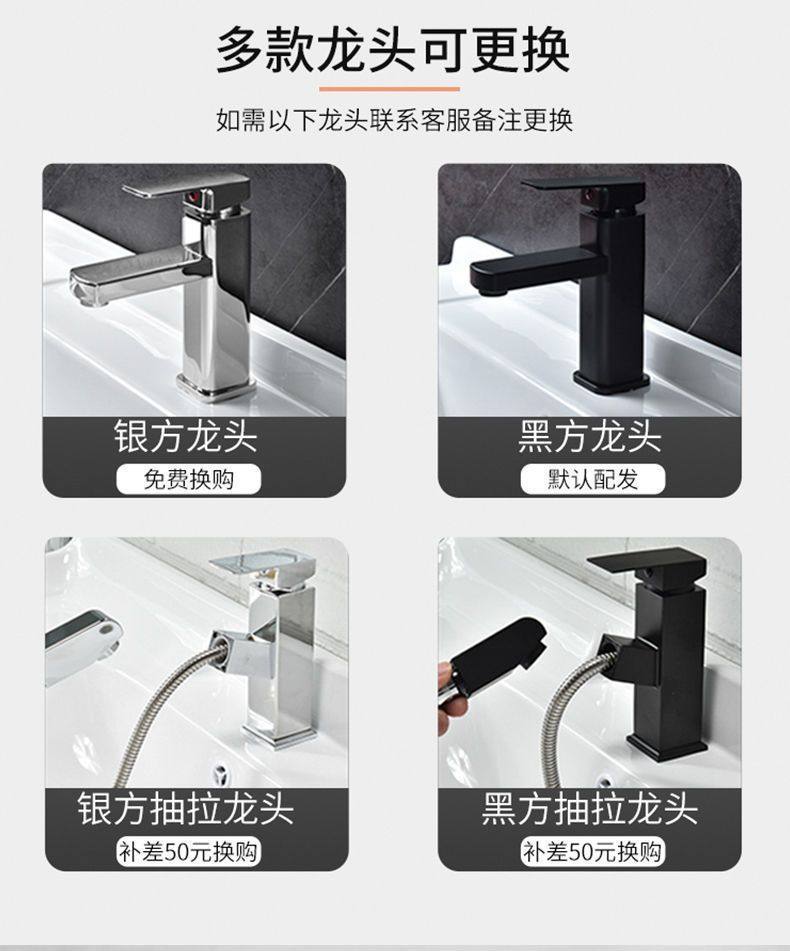 多款龙头可更换

如需以下龙头联系客服备注更换

银方龙头
免费换购

黑方龙头
默认配发

银方抽拉龙头
补差50元换购

黑方抽拉龙头
补差50元换购