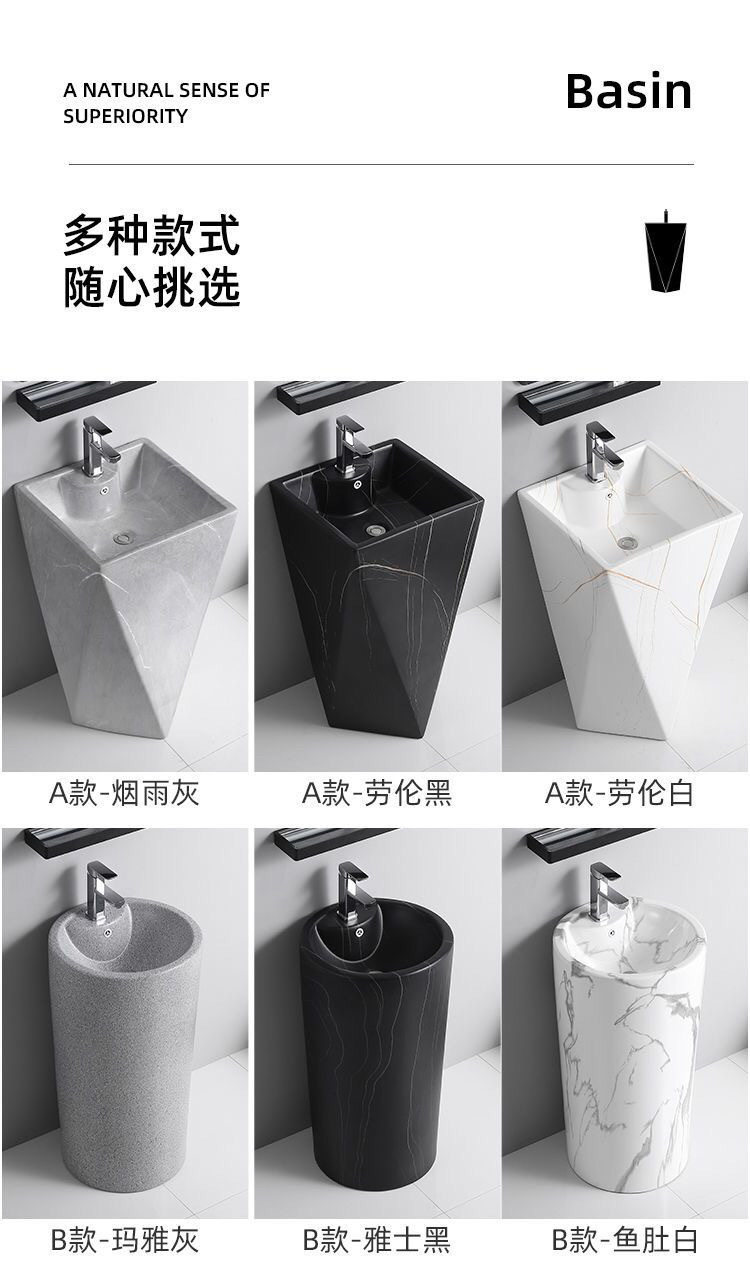 A NATURAL SENSE OF SUPERIORITY

Basin

多种款式
随心挑选

A款-烟雨灰

A款-劳伦黑

A款-劳伦白

B款-玛雅灰

B款-雅士黑

B款-鱼肚白