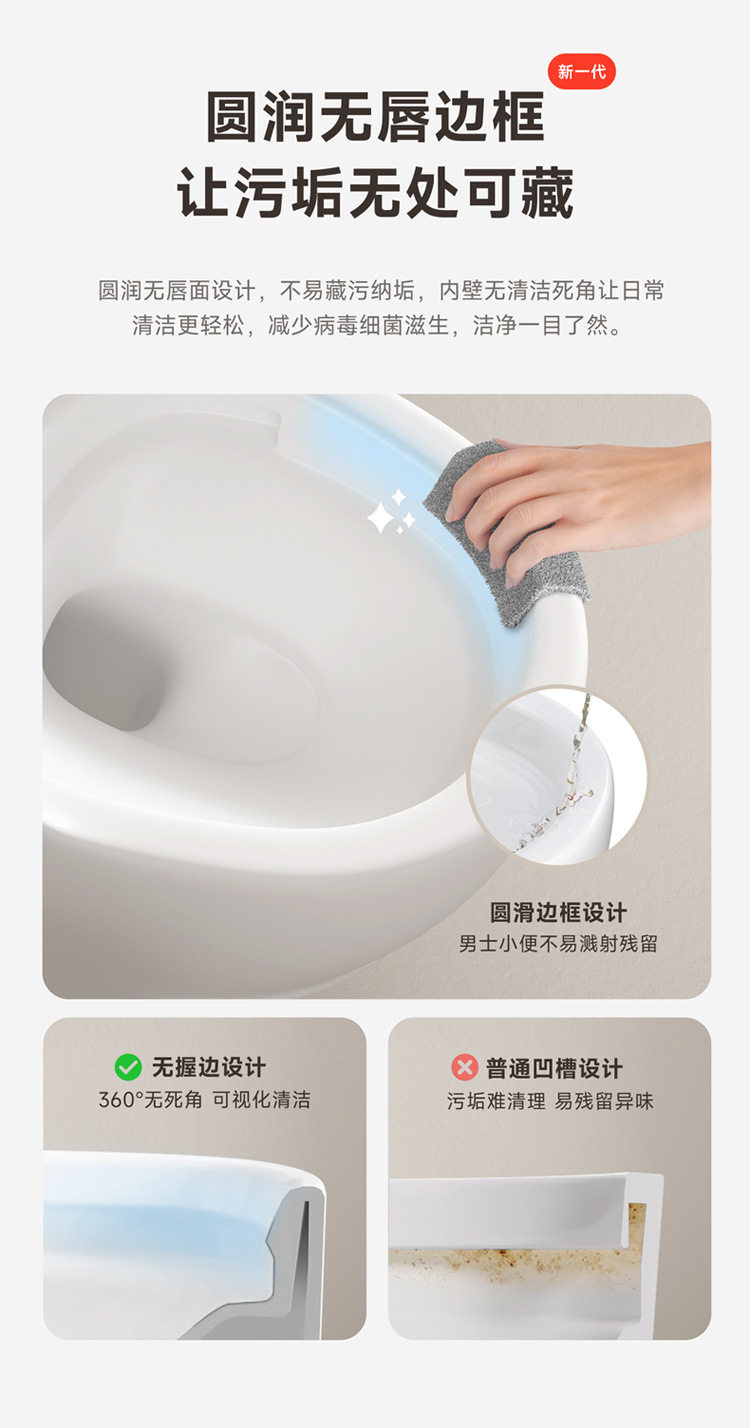 新一代

圆润无唇边框
让污垢无处可藏

圆润无唇面设计，不易藏污纳垢，内壁无清洁死角让日常清洁更轻松，减少病毒细菌滋生，洁净一目了然。

圆滑边框设计
男士小便不易溅射残留

无握边设计
360°无死角 可视化清洁

普通凹槽设计
污垢难清理 易残留异味