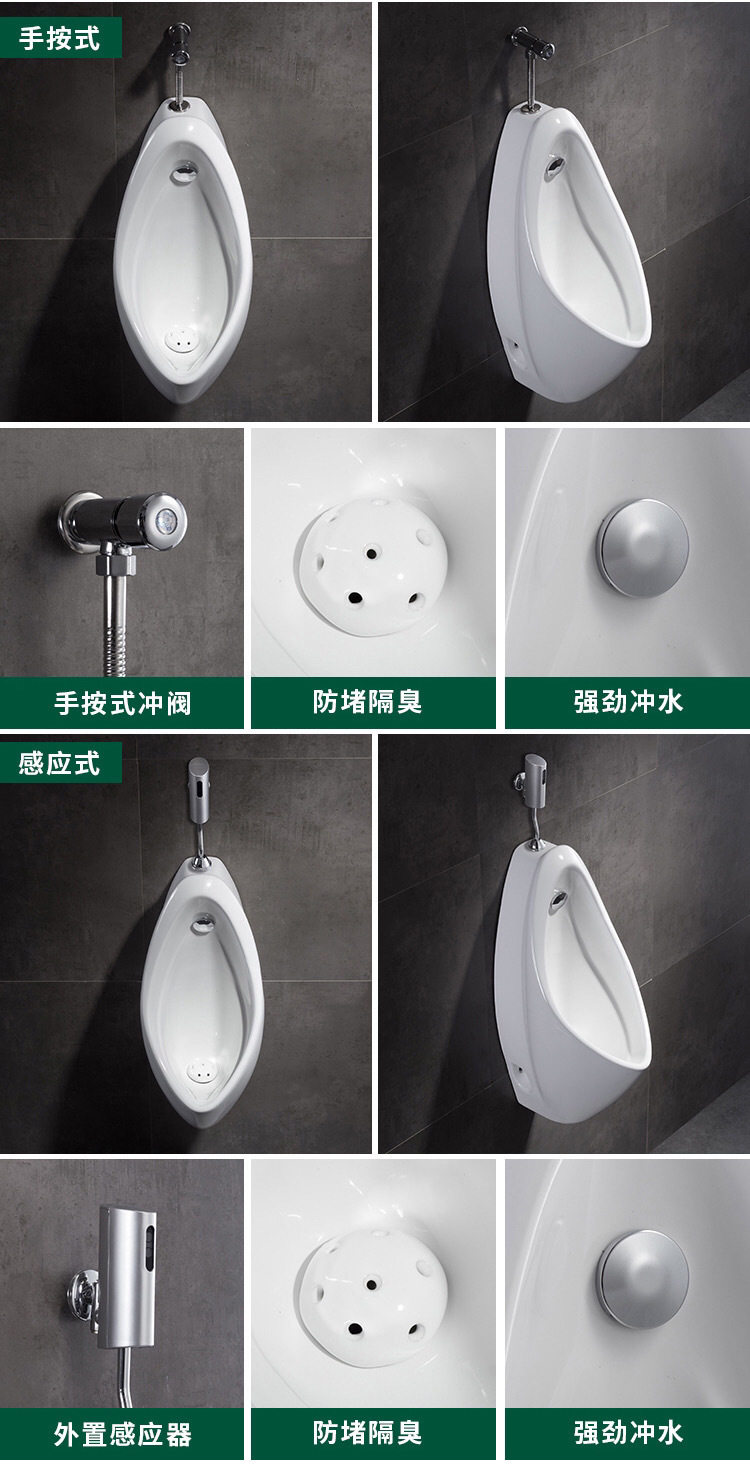 手按式

手按式冲阀

防堵隔臭

强劲冲水

感应式

外置感应器

防堵隔臭

强劲冲水