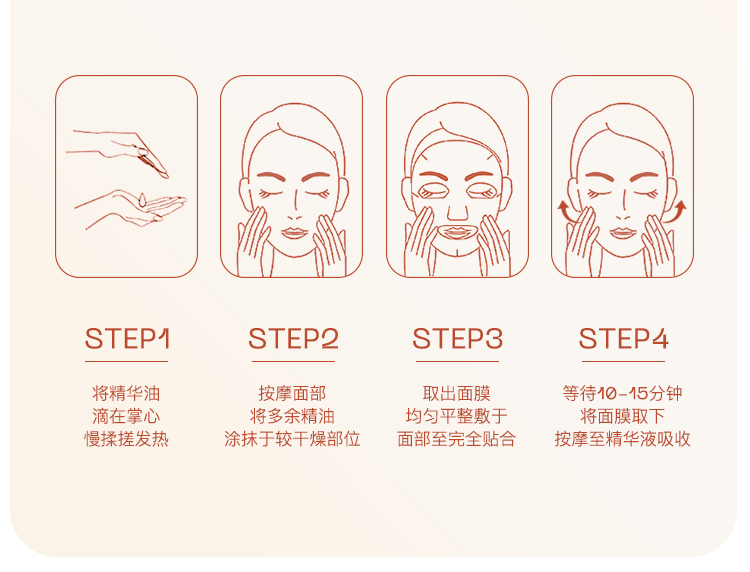 STEP1

将精华油
滴在掌心
慢揉搓发热

STEP2

按摩面部
将多余精油
涂抹于较干燥部位

STEP3

取出面膜
均匀平整敷于
面部至完全贴合

STEP4

等待10-15分钟
将面膜取下
按摩至精华液吸收