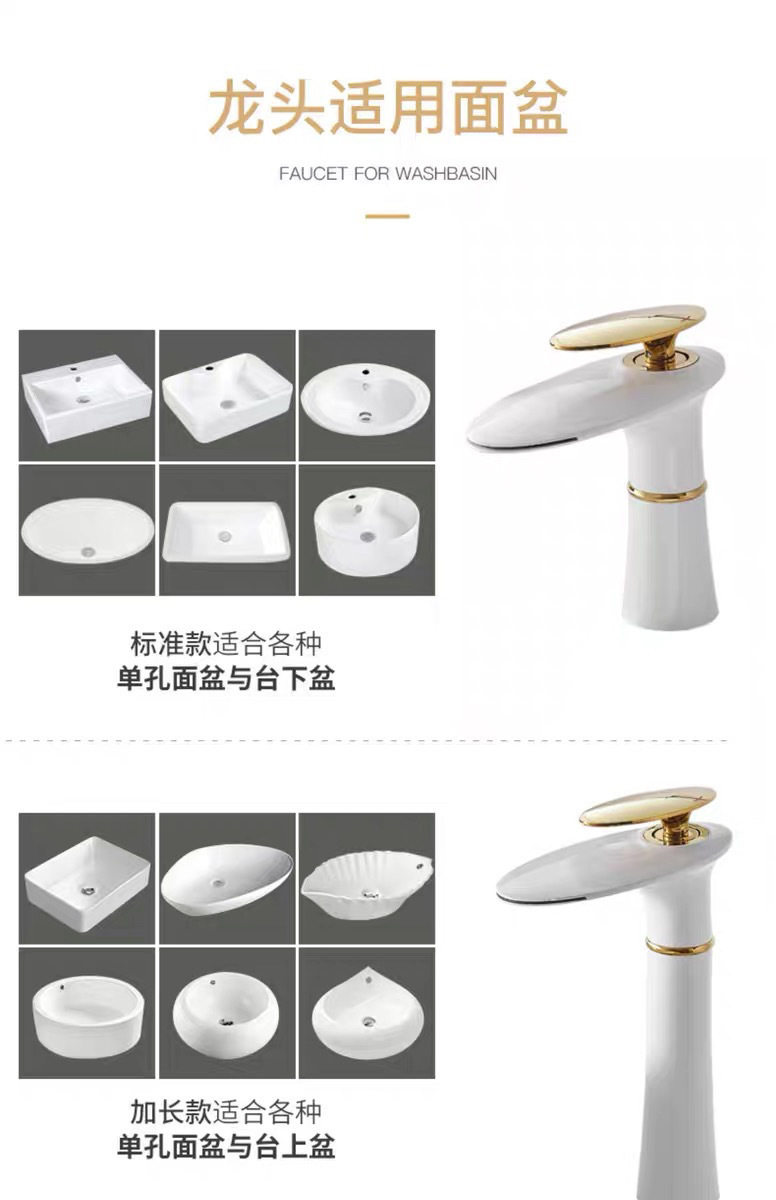 龙头适用面盆

FAUCET FOR WASHBASIN

标准款适合各种
单孔面盆与台下盆

加长款适合各种
单孔面盆与台上盆