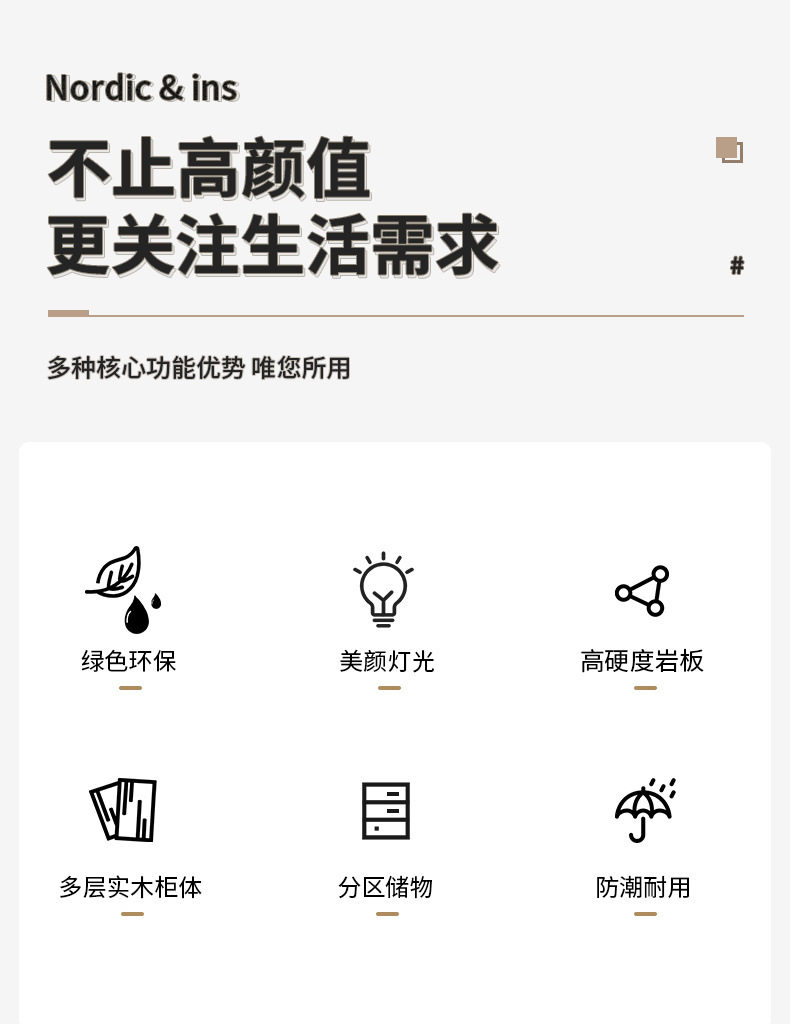 Nordic & ins

不止高颜值
更关注生活需求

#

多种核心功能优势 唯您所用

绿色环保

美颜灯光

高硬度岩板

多层实木柜体

分区储物

防潮耐用