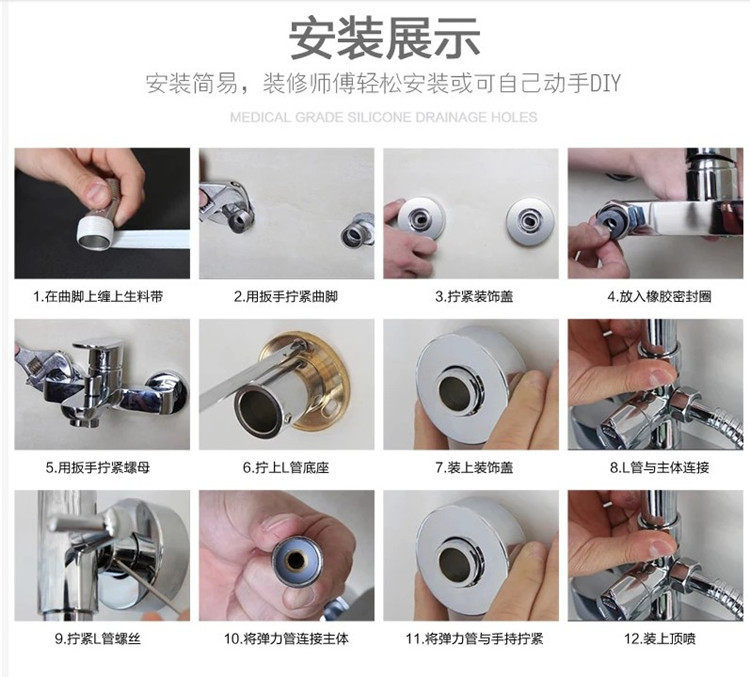 安装展示

安装简易，装修师傅轻松安装或可自己动手DIY

MEDICAL GRADE SILICONE DRAINAGE HOLES

1.在曲脚上缠上生料带

2.用扳手拧紧曲脚

3.拧紧装饰盖

4.放入橡胶密封圈

5.用扳手拧紧螺母

6.拧上L管底座

7.装上装饰盖

8.L管与主体连接

9.拧紧L管螺丝

10.将弹力管连接主体

11.将弹力管与手持拧紧

12.装上顶喷