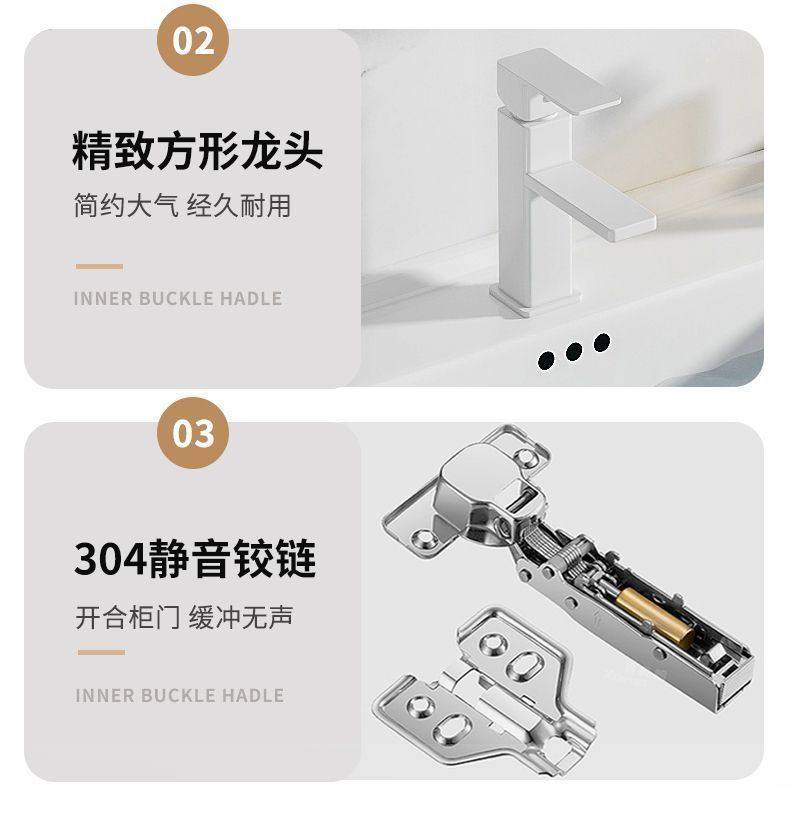 02

精致方形龙头

简约大气 经久耐用

INNER BUCKLE HADLE

03

304静音铰链

开合柜门 缓冲无声

INNER BUCKLE HADLE