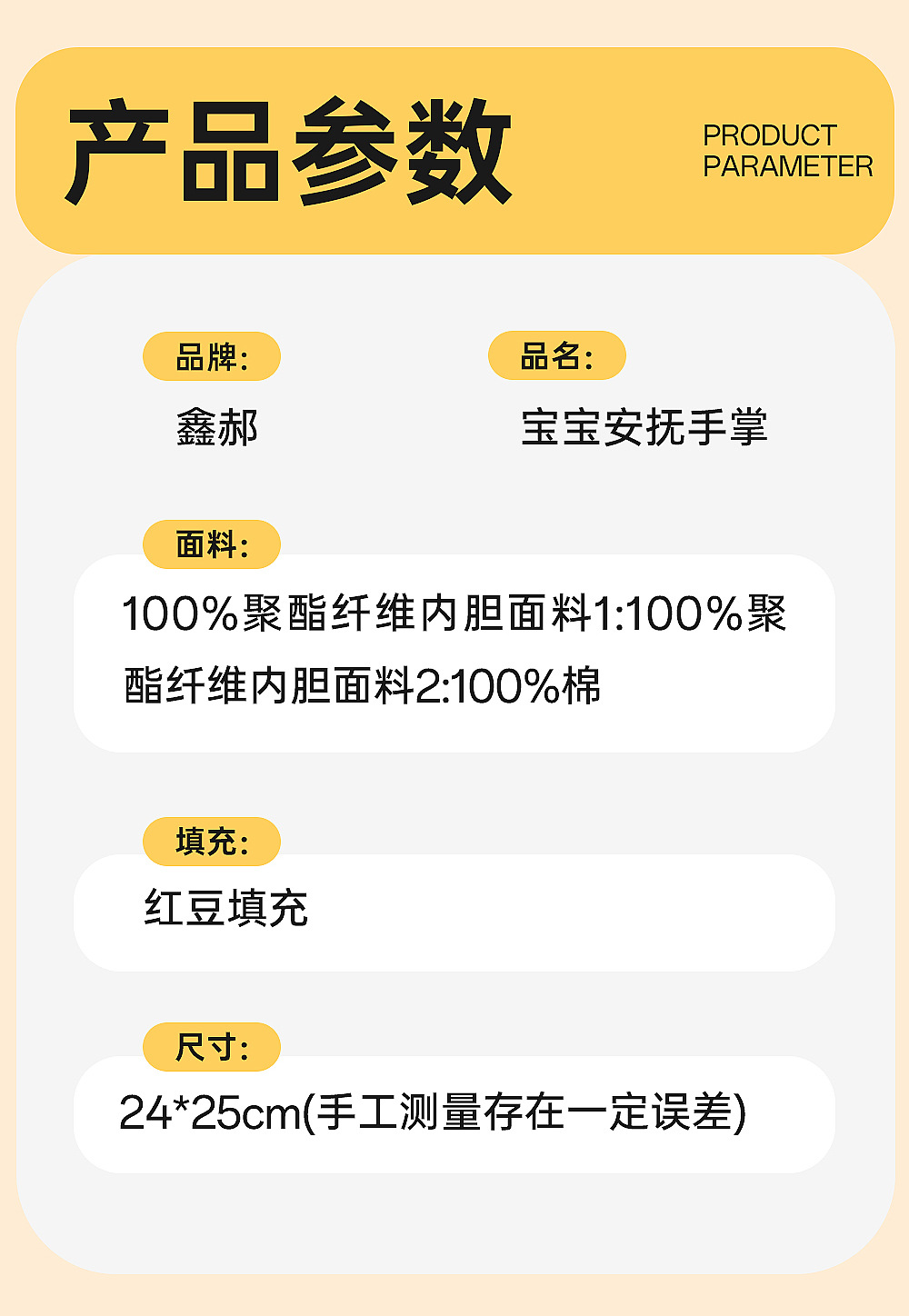 产品参数

PRODUCT
PARAMETER

品牌:
鑫郝

品名:
宝宝安抚手掌

面料:
100%聚酯纤维内胆面料1:100%聚酯纤维内胆面料2:100%棉

填充:
红豆填充

尺寸:
24*25cm(手工测量存在一定误差)