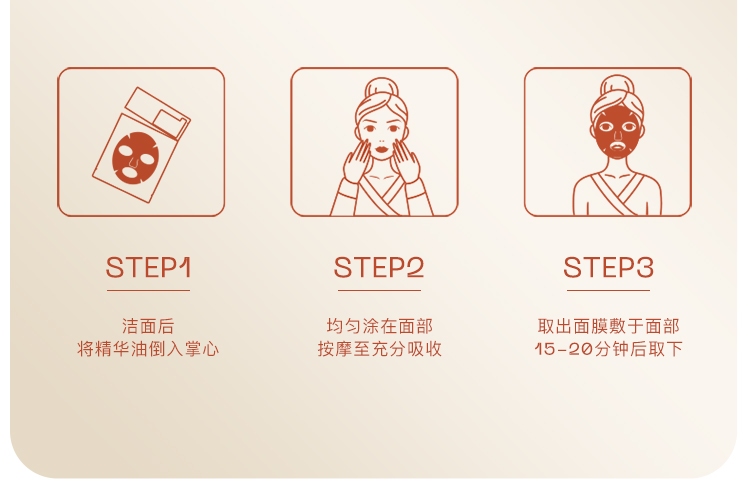 STEP1

洁面后
将精华油倒入掌心

STEP2

均匀涂在面部
按摩至充分吸收

STEP3

取出面膜敷于面部
15-20分钟后取下