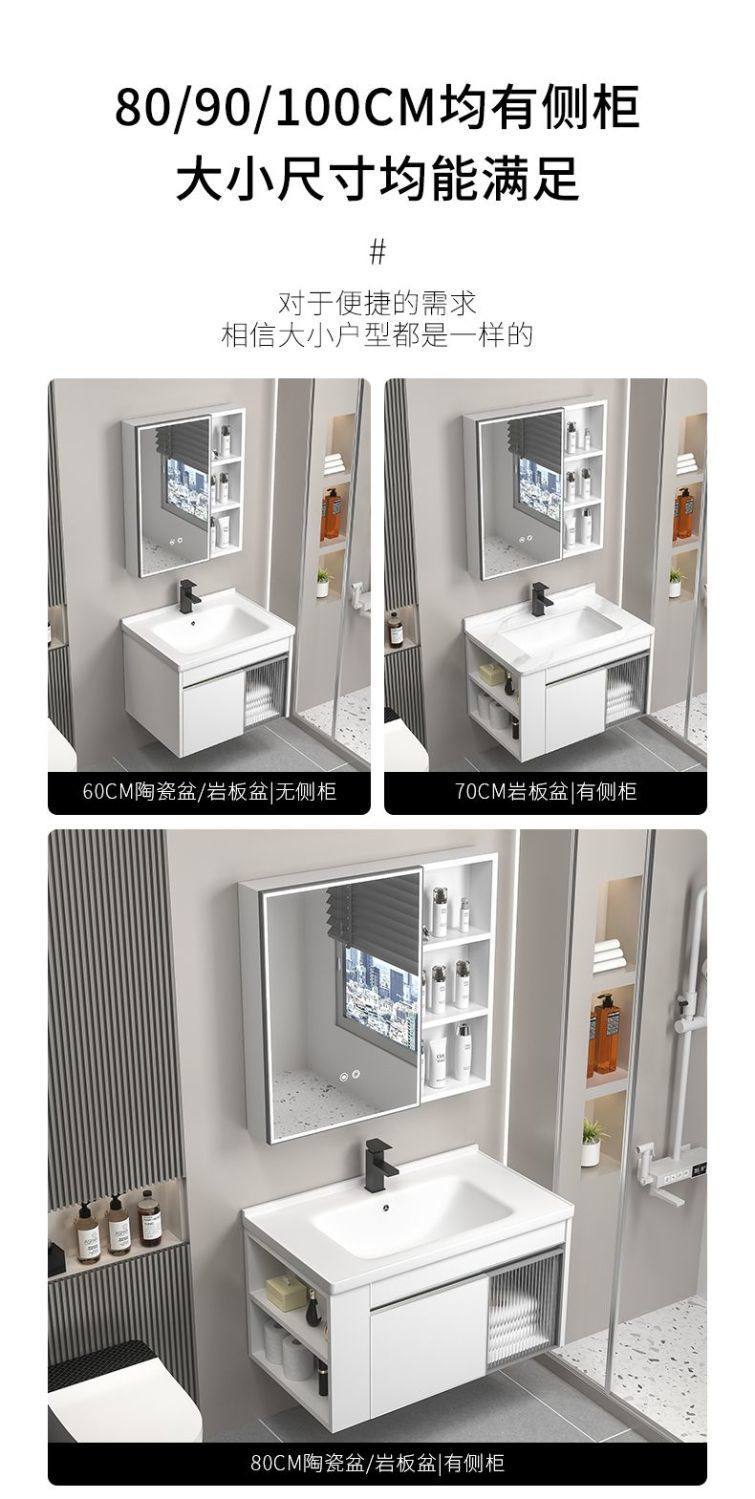 80/90/100CM均有侧柜
大小尺寸均能满足

#

对于便捷的需求
相信大小户型都是一样的

60CM陶瓷盆/岩板盆|无侧柜

70CM岩板盆|有侧柜

80CM陶瓷盆/岩板盆|有侧柜