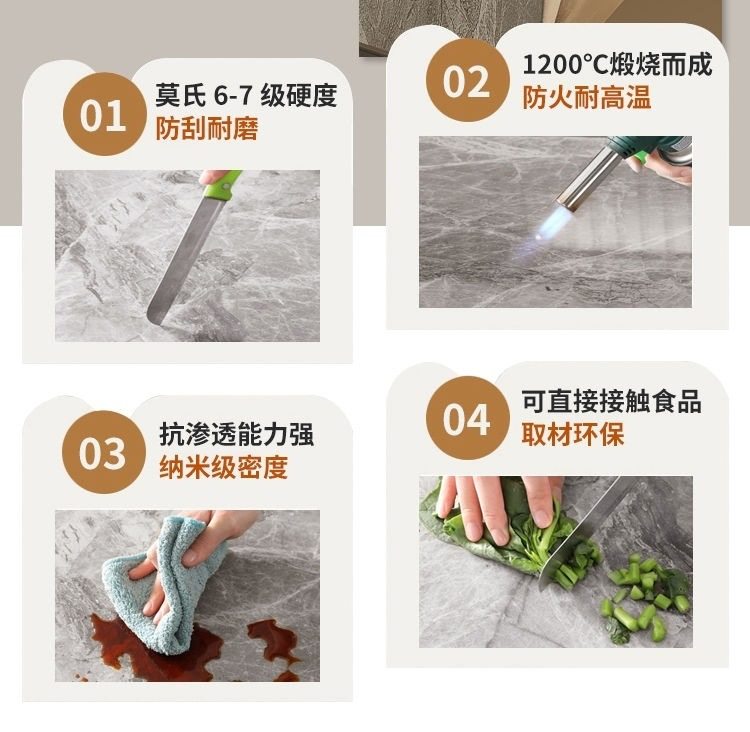 01
莫氏 6-7 级硬度
防刮耐磨

02
1200°C煅烧而成
防火耐高温

03
抗渗透能力强
纳米级密度

04
可直接接触食品
取材环保