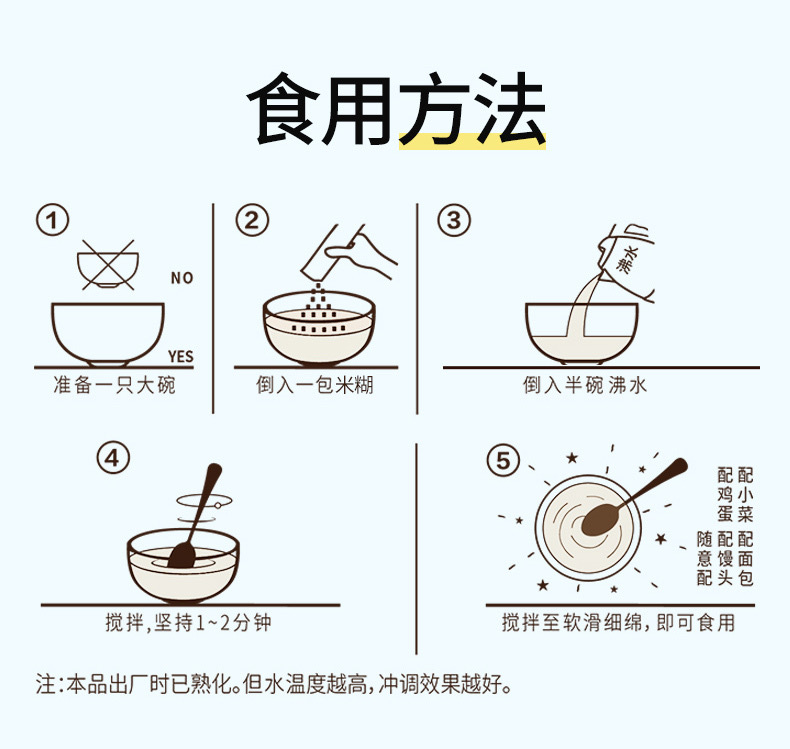 食用方法

①
NO
YES
准备一只大碗

②
倒入一包米糊

③
沸水
倒入半碗 沸水

④
搅拌,坚持1~2分钟

⑤
配小菜 配鸡蛋 配面包 配馒头 随意配
搅拌至软滑细绵,即可食用

注:本品出厂时已熟化。但水温度越高,冲调效果越好。