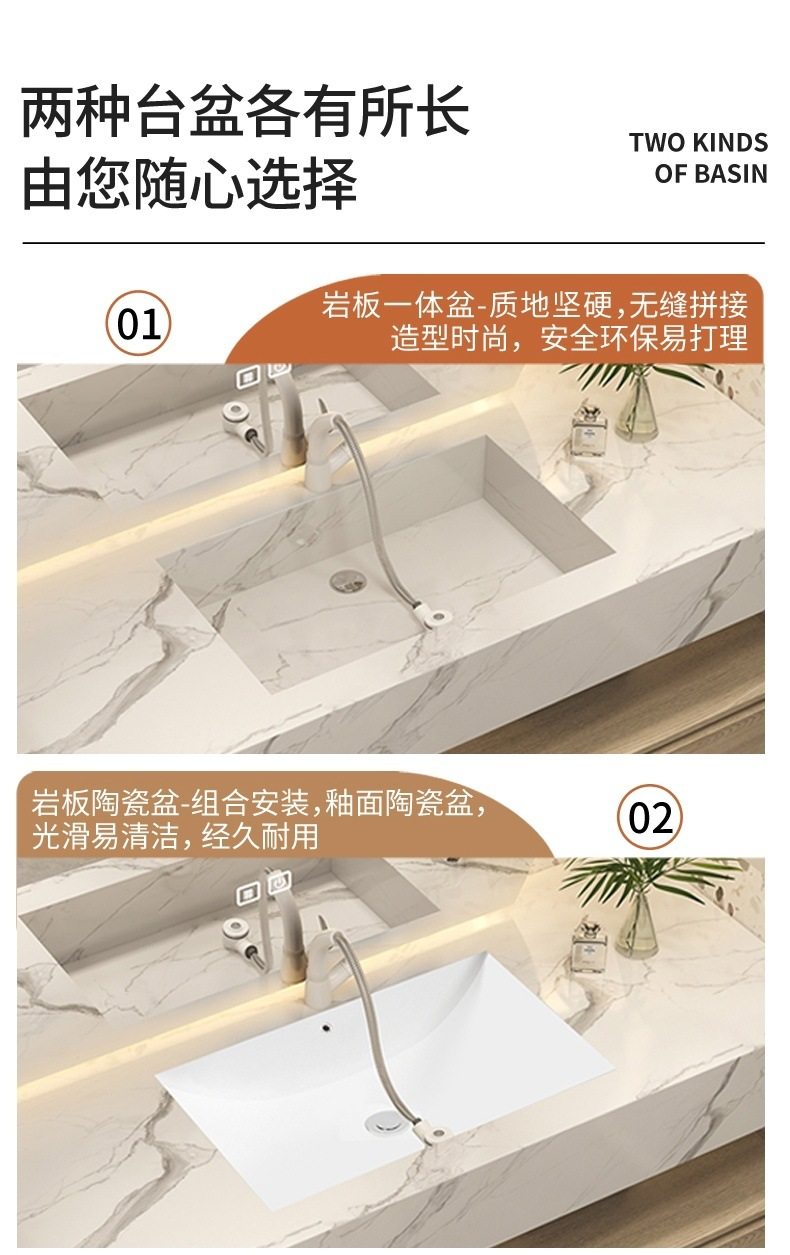 两种台盆各有所长
由您随心选择

TWO KINDS
OF BASIN

01

岩板一体盆-质地坚硬,无缝拼接
造型时尚，安全环保易打理

岩板陶瓷盆-组合安装,釉面陶瓷盆,
光滑易清洁，经久耐用

02