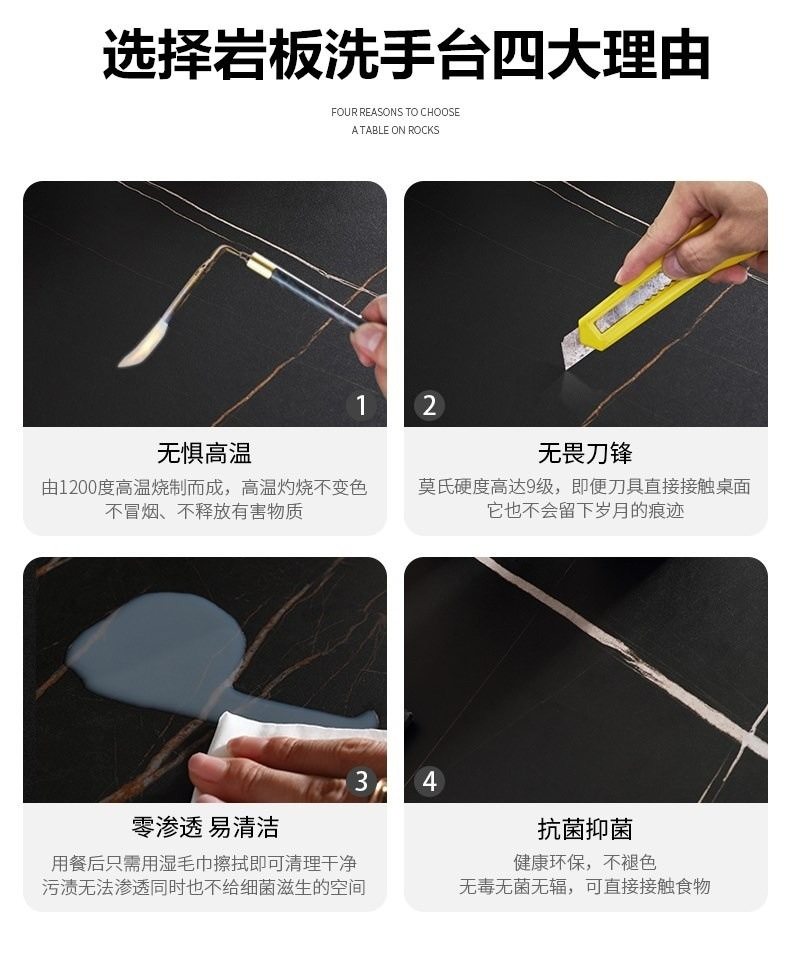 选择岩板洗手台四大理由

FOUR REASONS TO CHOOSE
A TABLE ON ROCKS

1

无惧高温

由1200度高温烧制而成，高温灼烧不变色
不冒烟、不释放有害物质

2

无畏刀锋

莫氏硬度高达9级，即便刀具直接接触桌面
它也不会留下岁月的痕迹

3

零渗透 易清洁

用餐后只需用湿毛巾擦拭即可清理干净
污渍无法渗透同时也不给细菌滋生的空间

4

抗菌抑菌

健康环保，不褪色
无毒无菌无辐，可直接接触食物