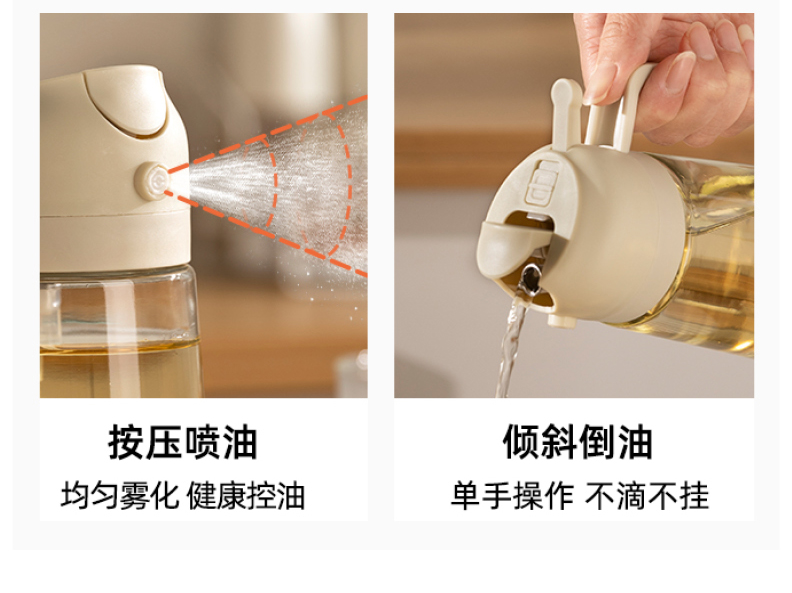 按压喷油

均匀雾化 健康控油

倾斜倒油

单手操作 不滴不挂