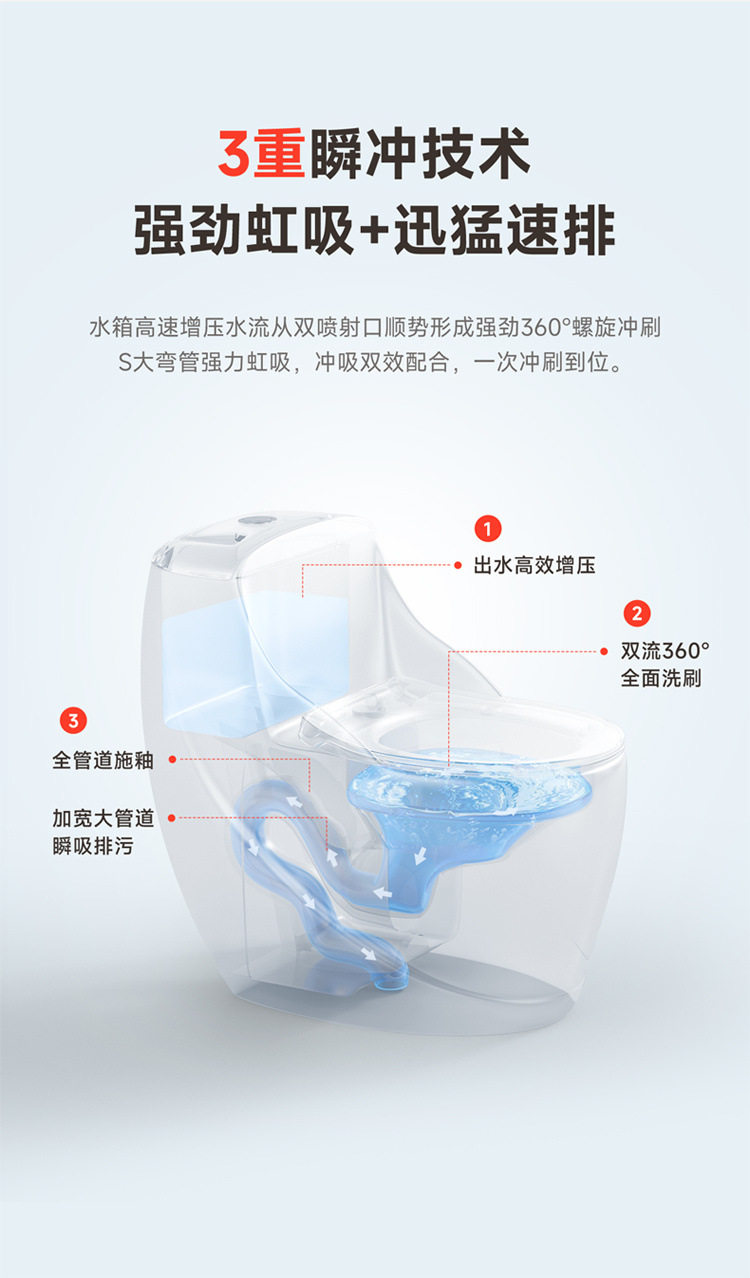 3重瞬冲技术
强劲虹吸+迅猛速排

水箱高速增压水流从双喷射口顺势形成强劲360°螺旋冲刷
S大弯管强力虹吸，冲吸双效配合，一次冲刷到位。

1
出水高效增压

2
双流360°
全面洗刷

3
全管道施釉

加宽大管道
瞬吸排污