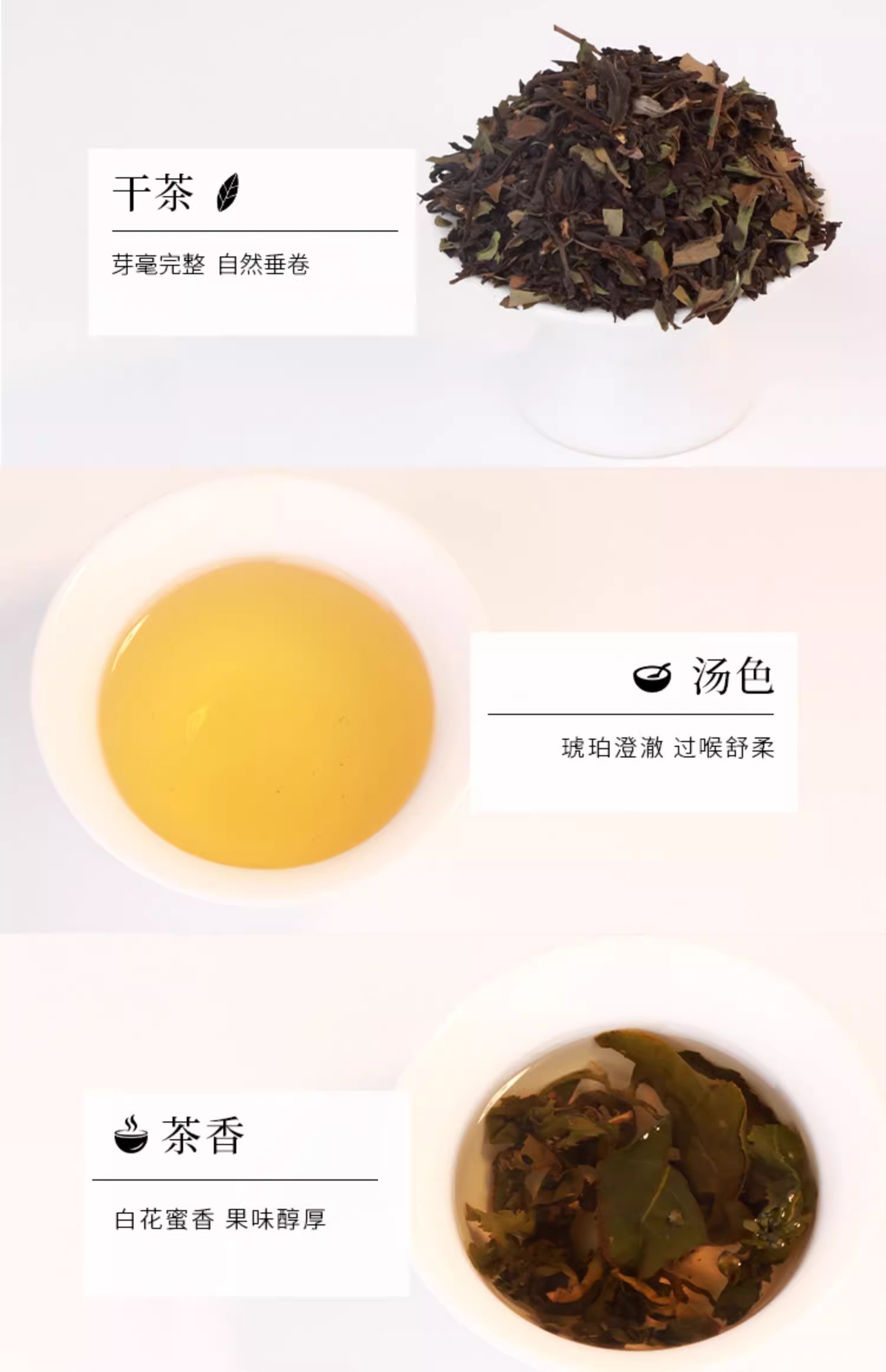 干茶

芽毫完整 自然垂卷

汤色

琥珀澄澈 过喉舒柔

茶香

白花蜜香 果味醇厚