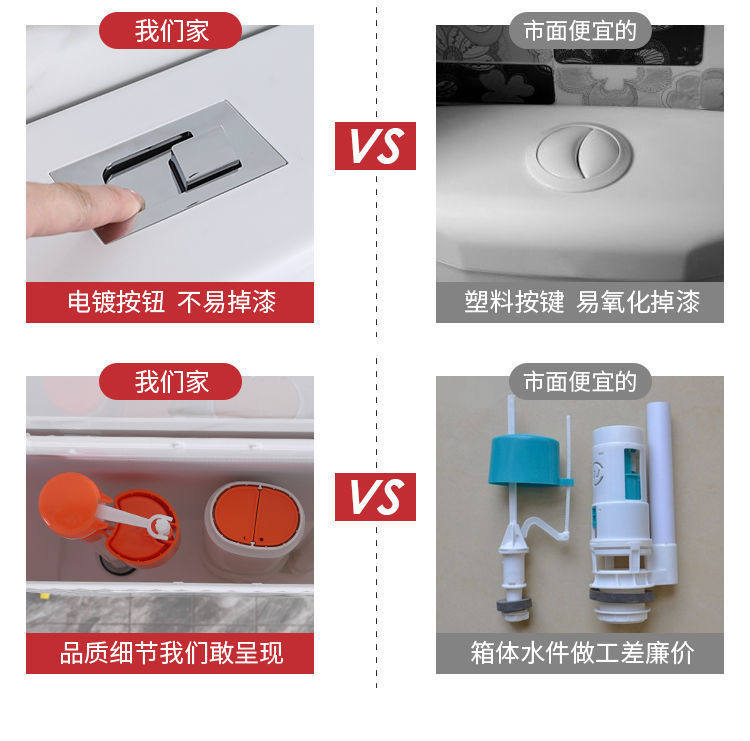 我们家

电镀按钮 不易掉漆

VS

市面便宜的

塑料按键 易氧化掉漆

我们家

品质细节我们敢呈现

VS

市面便宜的

箱体水件做工差廉价