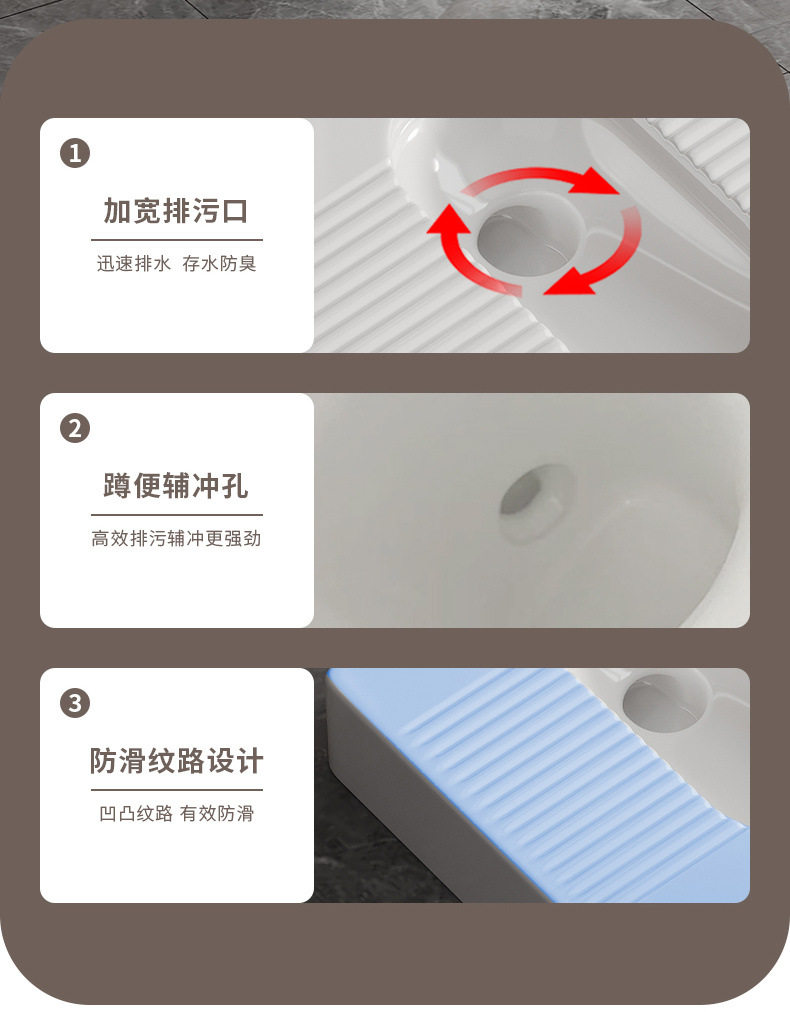 1
加宽排污口
迅速排水 存水防臭

2
蹲便辅冲孔
高效排污辅冲更强劲

3
防滑纹路设计
凹凸纹路 有效防滑