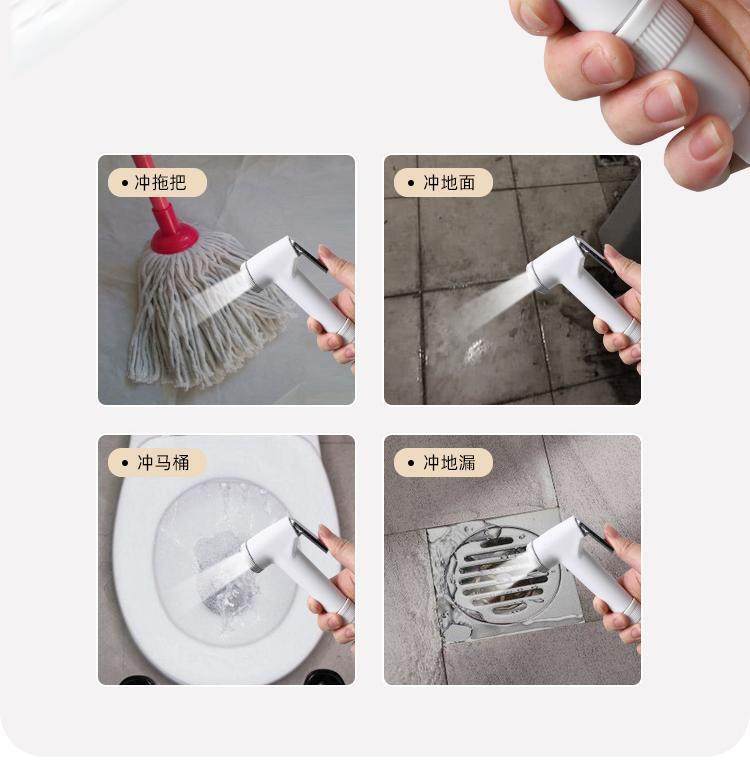 • 冲拖把

• 冲地面

• 冲马桶

• 冲地漏