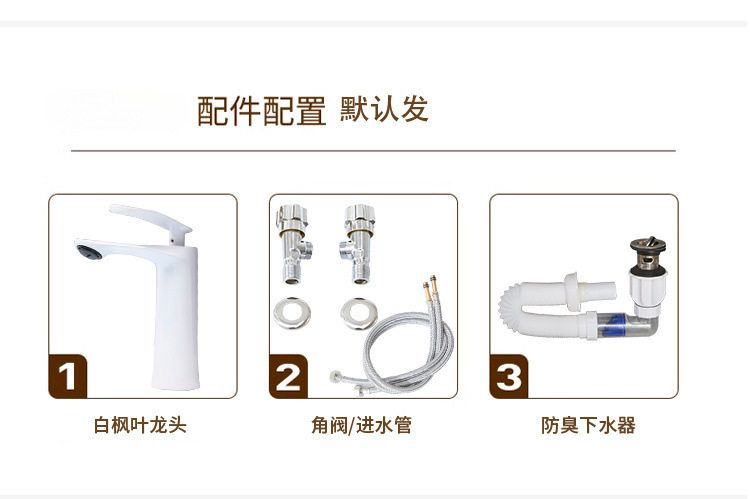 配件配置 默认发

1
白枫叶龙头

2
角阀/进水管

3
防臭下水器