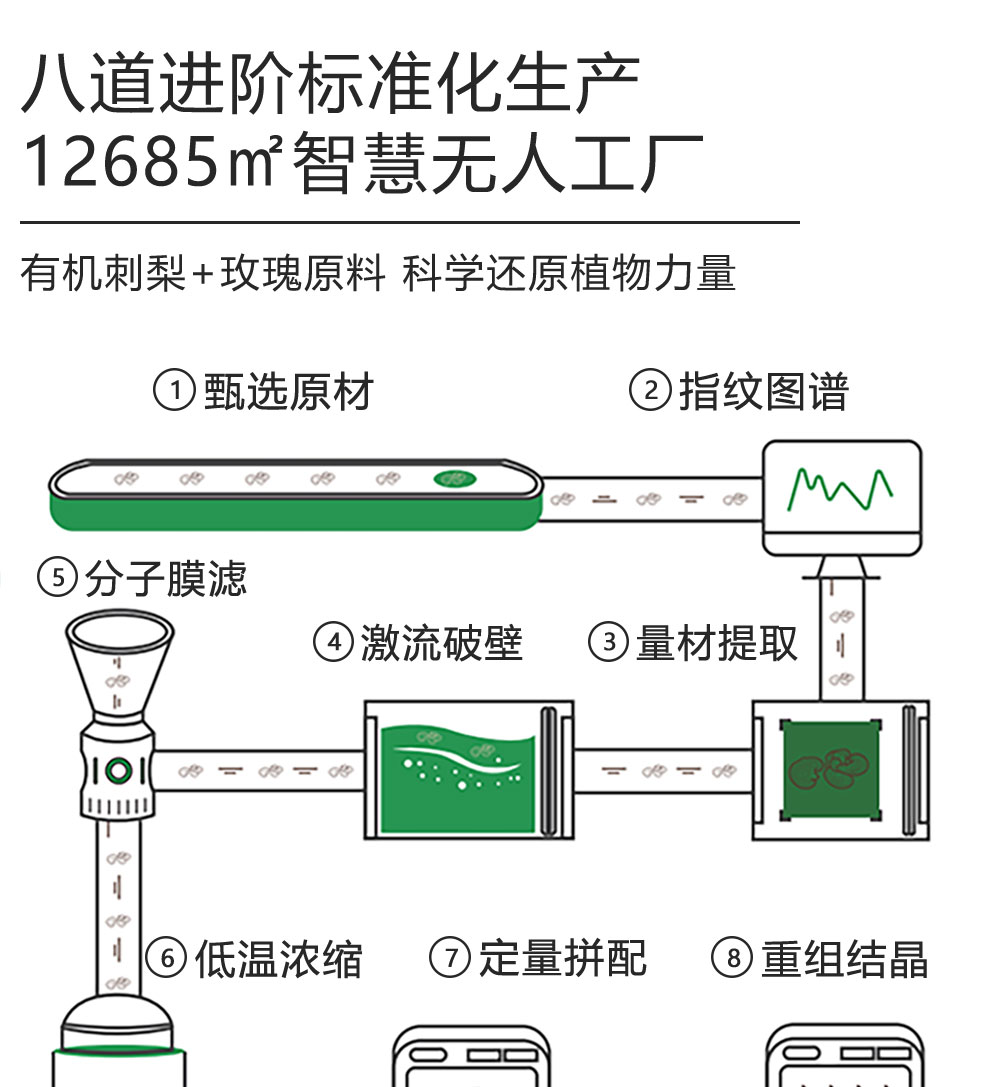 八道进阶标准化生产
12685㎡智慧无人工厂

有机刺梨+玫瑰原料 科学还原植物力量

①甄选原材
②指纹图谱
⑤分子膜滤
④激流破壁
③量材提取
⑥低温浓缩
⑦定量拼配
⑧重组结晶