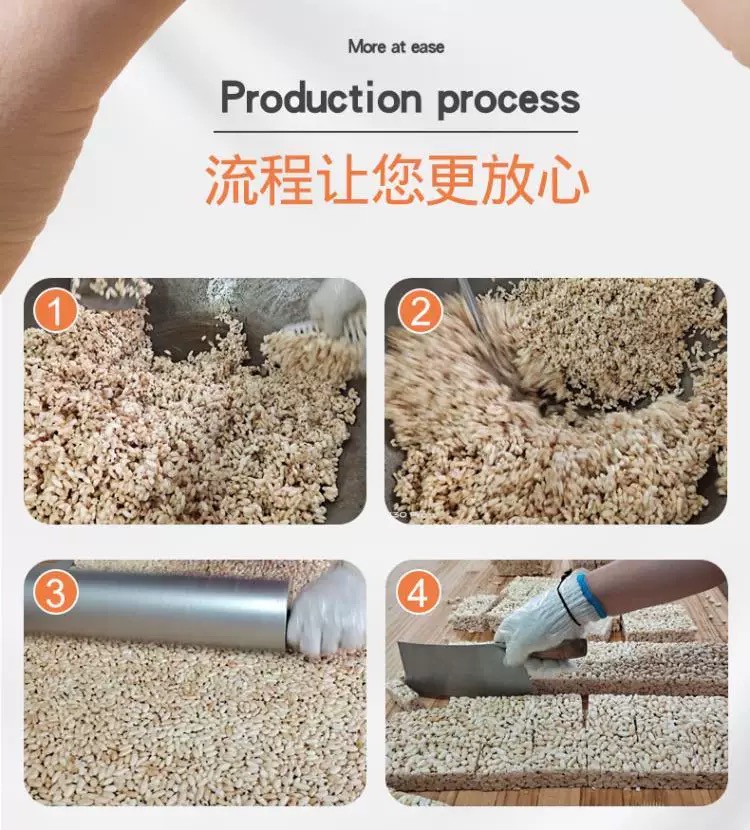 More at ease

Production process

流程让您更放心

1

2

3

4