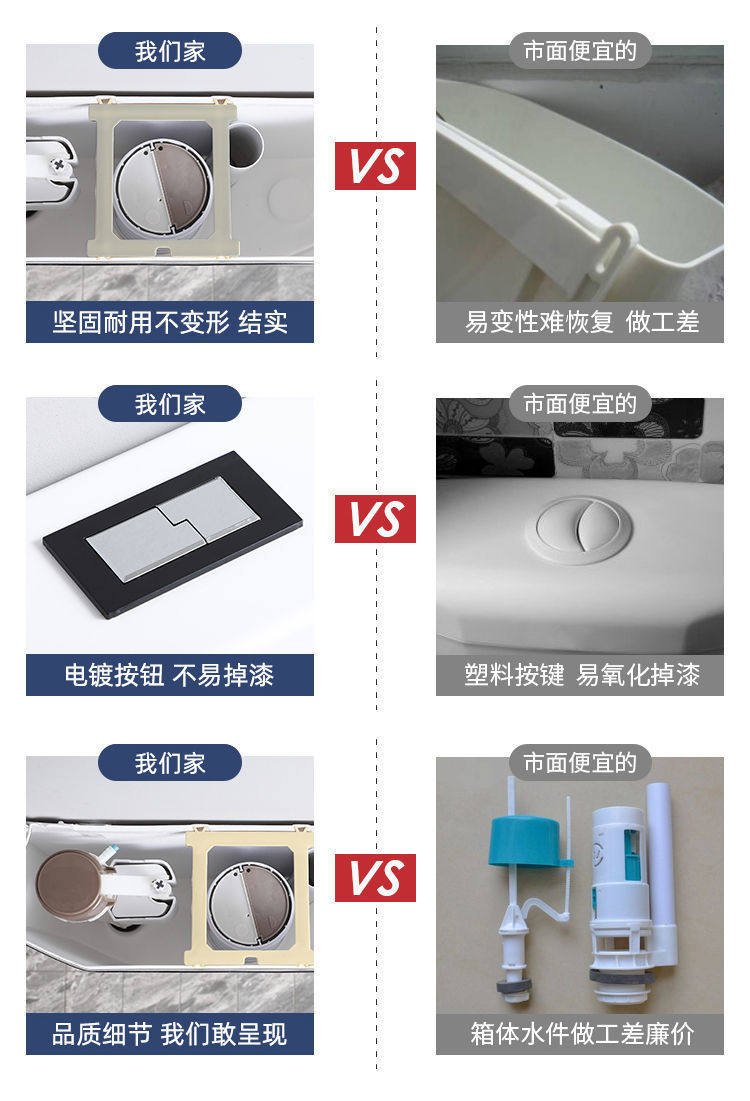 我们家

坚固耐用不变形 结实

VS

市面便宜的

易变性难恢复 做工差

我们家

电镀按钮 不易掉漆

VS

市面便宜的

塑料按键 易氧化掉漆

我们家

品质细节 我们敢呈现

VS

市面便宜的

箱体水件做工差廉价