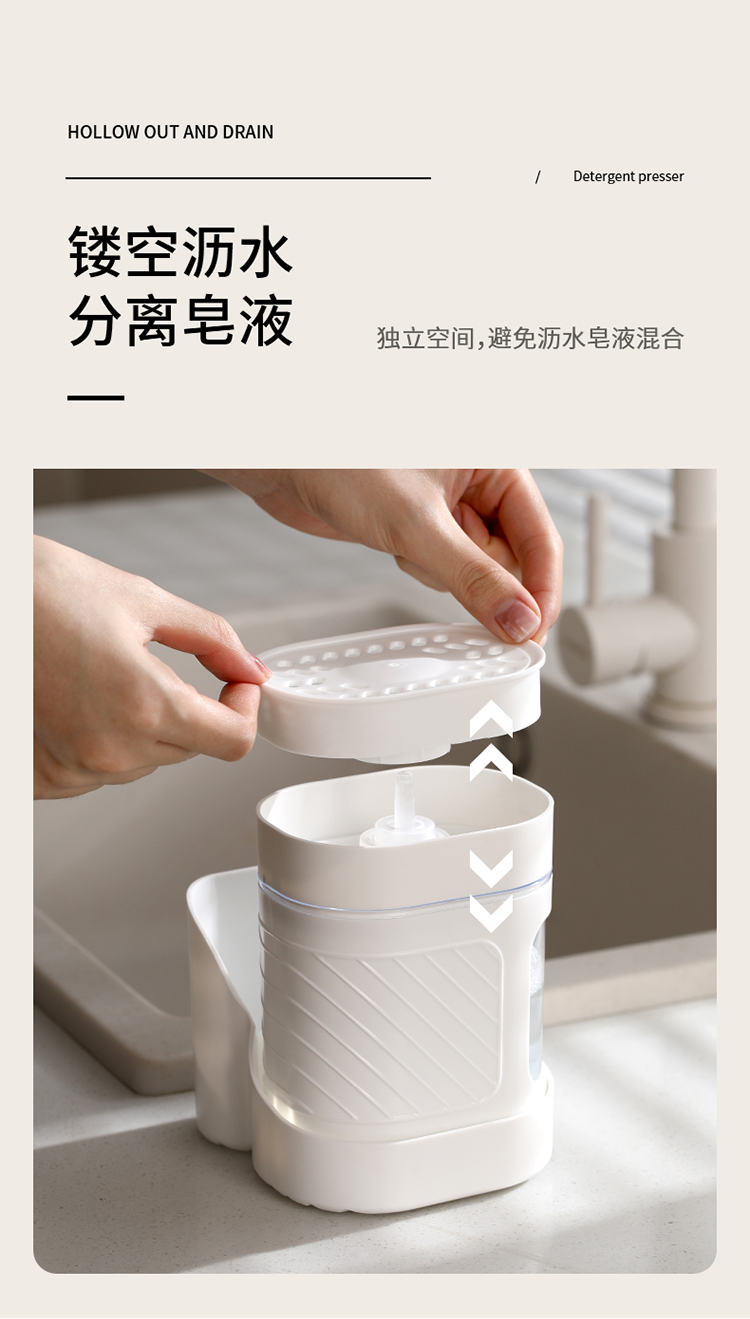 HOLLOW OUT AND DRAIN

/ Detergent presser

镂空沥水
分离皂液

独立空间，避免沥水皂液混合