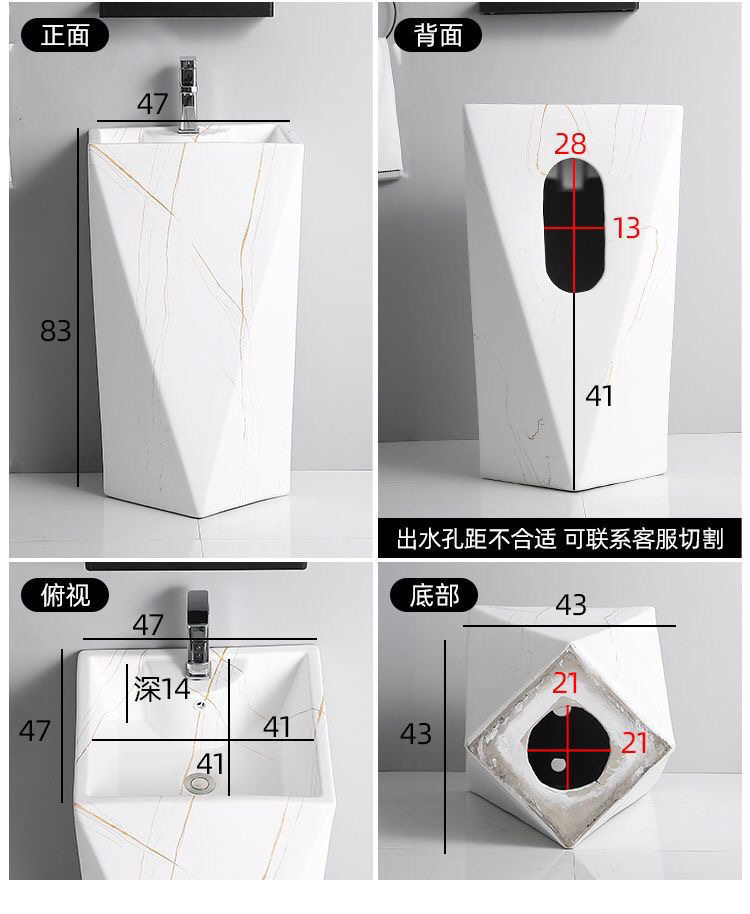 正面

47

83

背面

28

13

41

出水孔距不合适 可联系客服切割

俯视

47

47

深14

41

41

底部

43

43

21

21