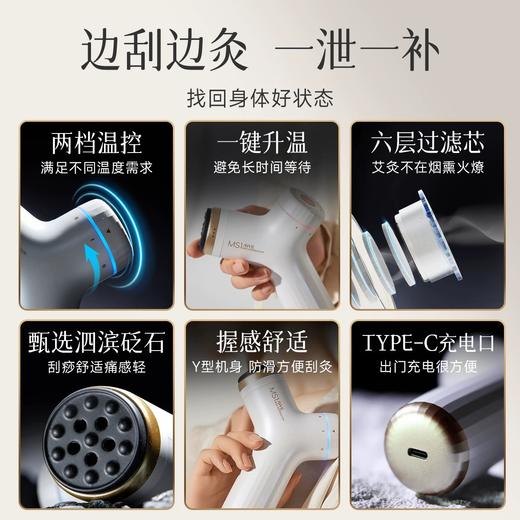 边刮边灸 一泄一补

找回身体好状态

两档温控

满足不同温度需求

一键升温

避免长时间等待

MSLove

六层过滤芯

艾灸不在烟熏火燎

甄选泗滨砭石

刮痧舒适痛感轻

握感舒适

Y型机身 防滑方便刮灸

MSLove

TYPE-C充电口

出门充电很方便