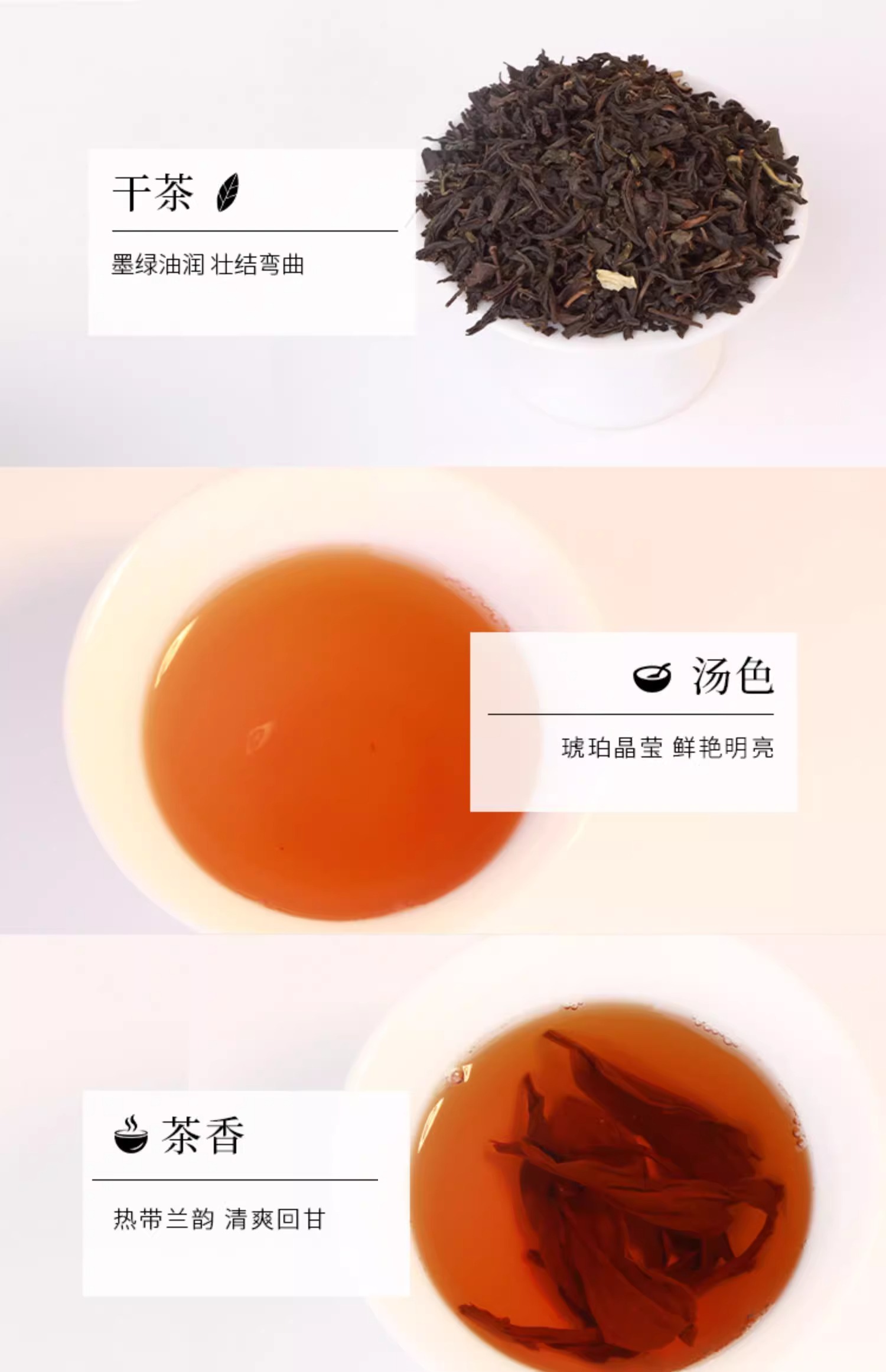 干茶

墨绿油润 壮结弯曲

汤色

琥珀晶莹 鲜艳明亮

茶香

热带兰韵 清爽回甘