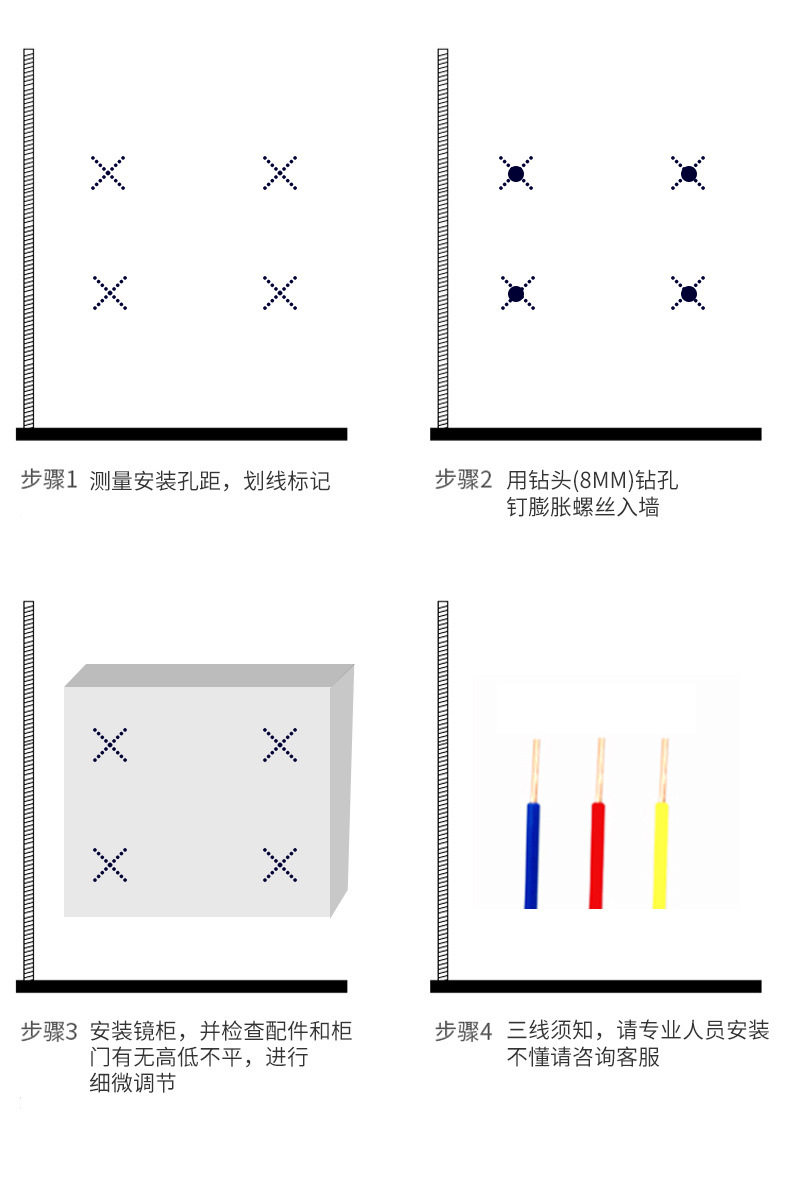 步骤1 测量安装孔距，划线标记

步骤2 用钻头(8MM)钻孔
钉膨胀螺丝入墙

步骤3 安装镜柜，并检查配件和柜门有无高低不平，进行细微调节

步骤4 三线须知，请专业人员安装
不懂请咨询客服