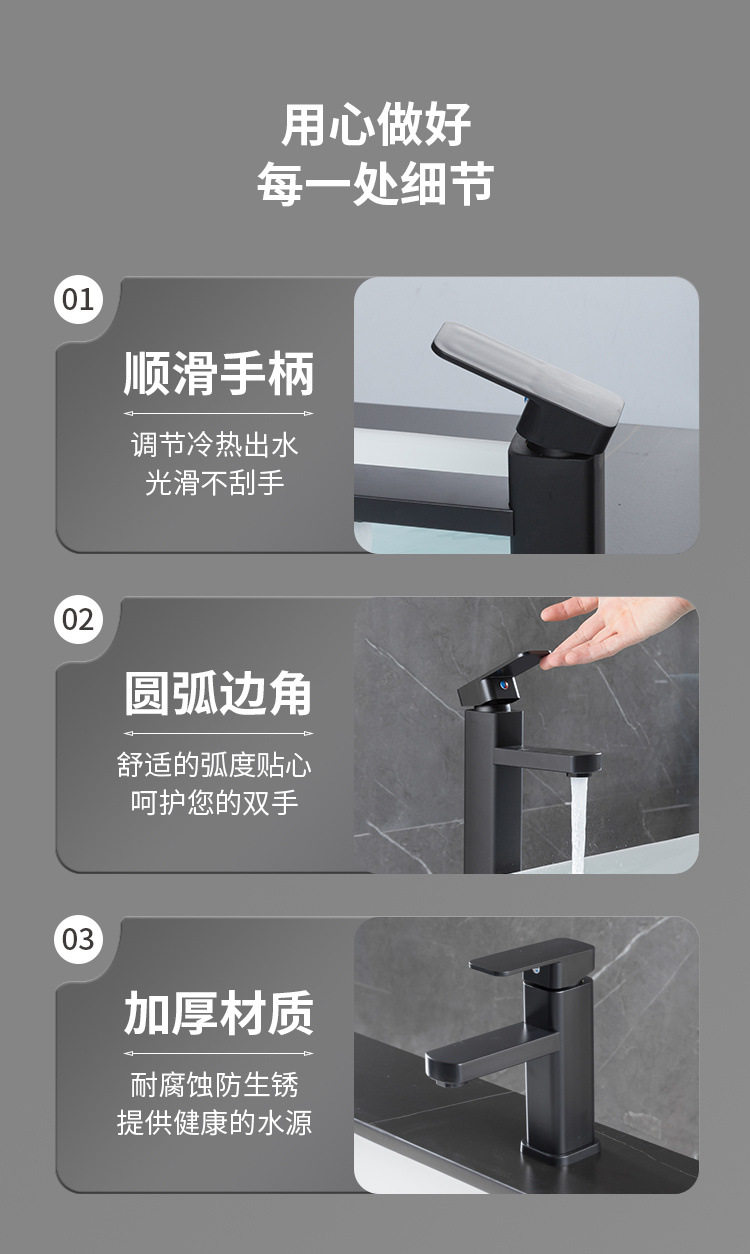 用心做好
每一处细节

01
顺滑手柄
调节冷热出水
光滑不刮手

02
圆弧边角
舒适的弧度贴心
呵护您的双手

03
加厚材质
耐腐蚀防生锈
提供健康的水源