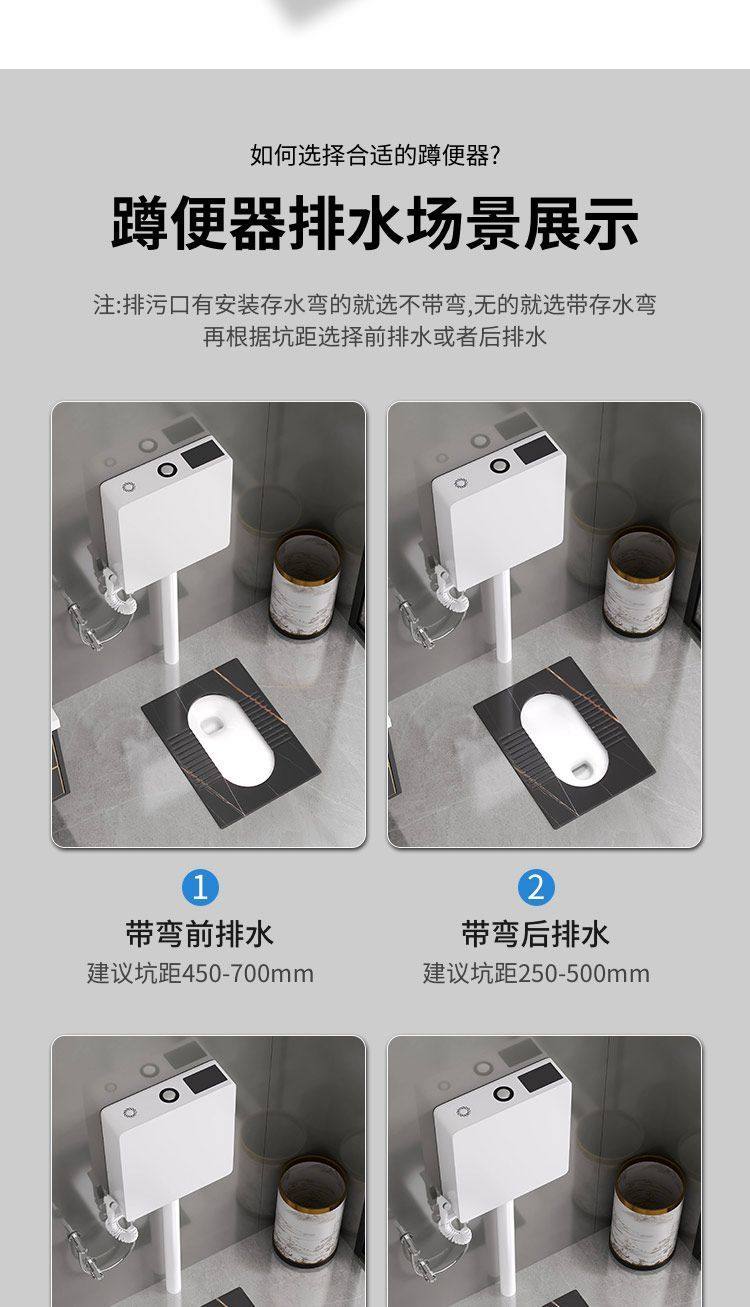 如何选择合适的蹲便器?

蹲便器排水场景展示

注:排污口有安装存水弯的就选不带弯,无的就选带存水弯
再根据坑距选择前排水或者后排水

1
带弯前排水
建议坑距450-700mm

2
带弯后排水
建议坑距250-500mm