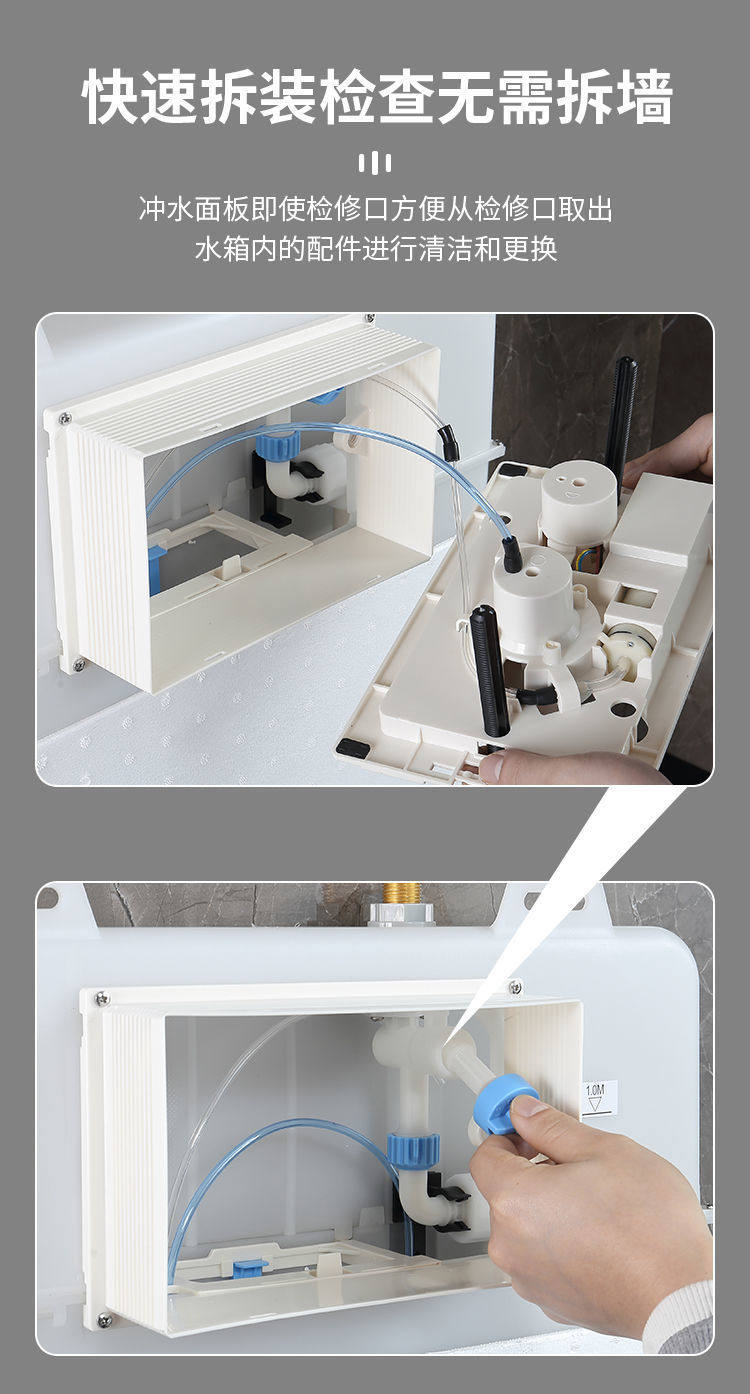 快速拆装检查无需拆墙

冲水面板即使检修口方便从检修口取出
水箱内的配件进行清洁和更换

1.0M