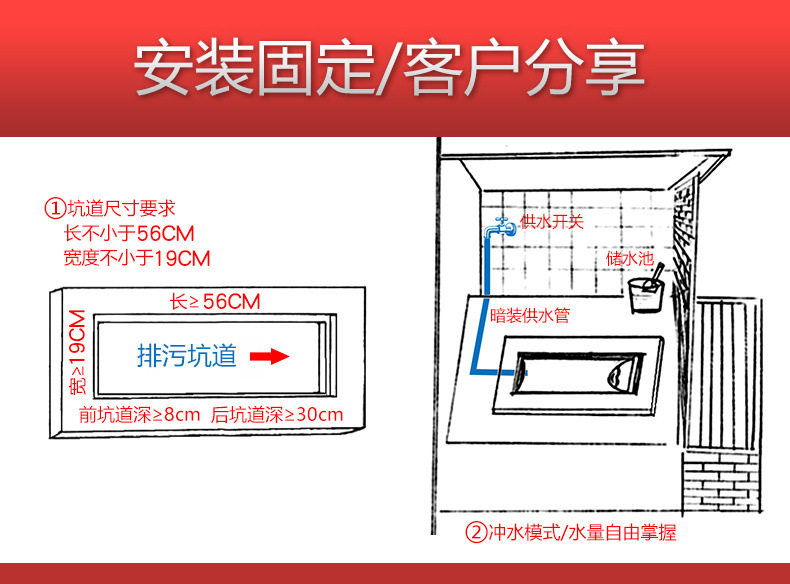 安装固定/客户分享

①坑道尺寸要求
长不小于56CM
宽度不小于19CM

长≥56CM

宽≥19CM

排污坑道

前坑道深≥8cm 后坑道深≥30cm

供水开关

储水池

暗装供水管

②冲水模式/水量自由掌握