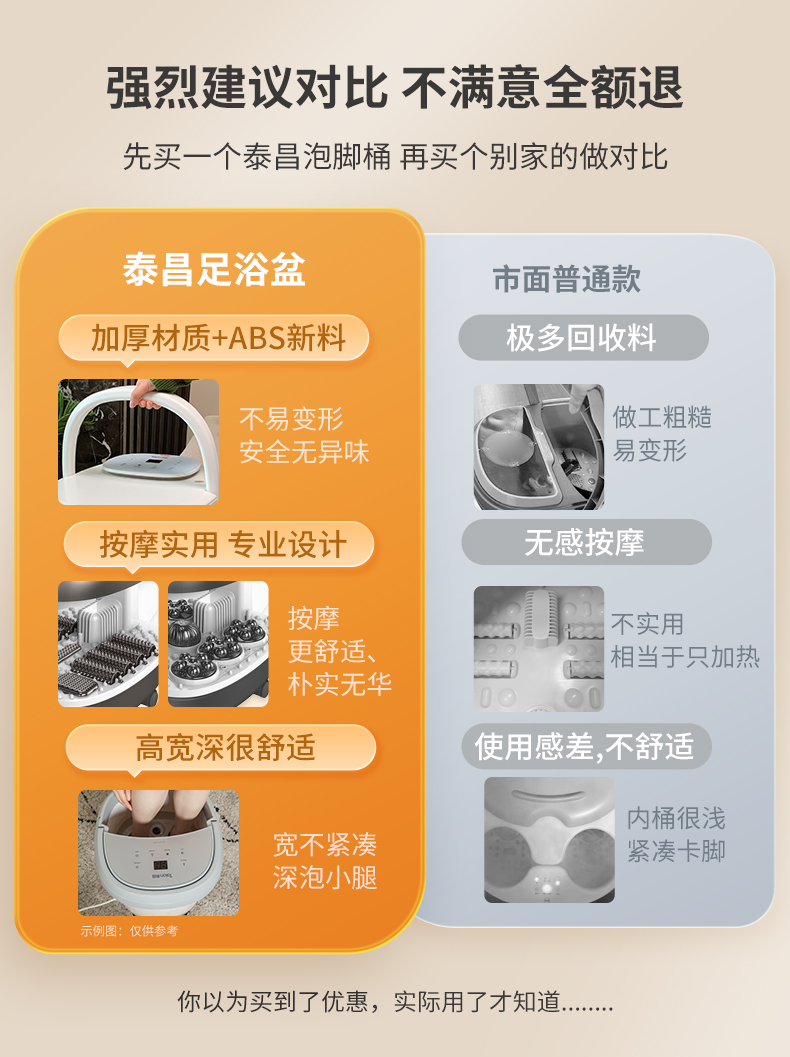 强烈建议对比 不满意全额退

先买一个泰昌泡脚桶 再买个别家的做对比

泰昌足浴盆

加厚材质+ABS新料

不易变形
安全无异味

按摩实用 专业设计

按摩
更舒适、
朴实无华

高宽深很舒适

宽不紧凑
深泡小腿

示例图：仅供参考

市面普通款

极多回收料

做工粗糙
易变形

无感按摩

不实用
相当于只加热

使用感差,不舒适

内桶很浅
紧凑卡脚

你以为买到了优惠，实际用了才知道........