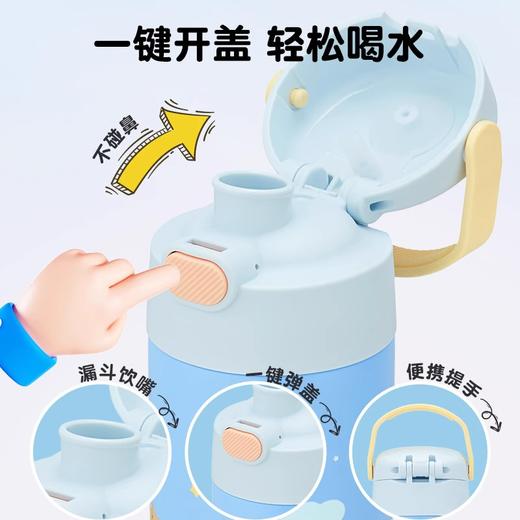 一键开盖 轻松喝水

不碰鼻

漏斗饮嘴

一键弹盖

便携提手