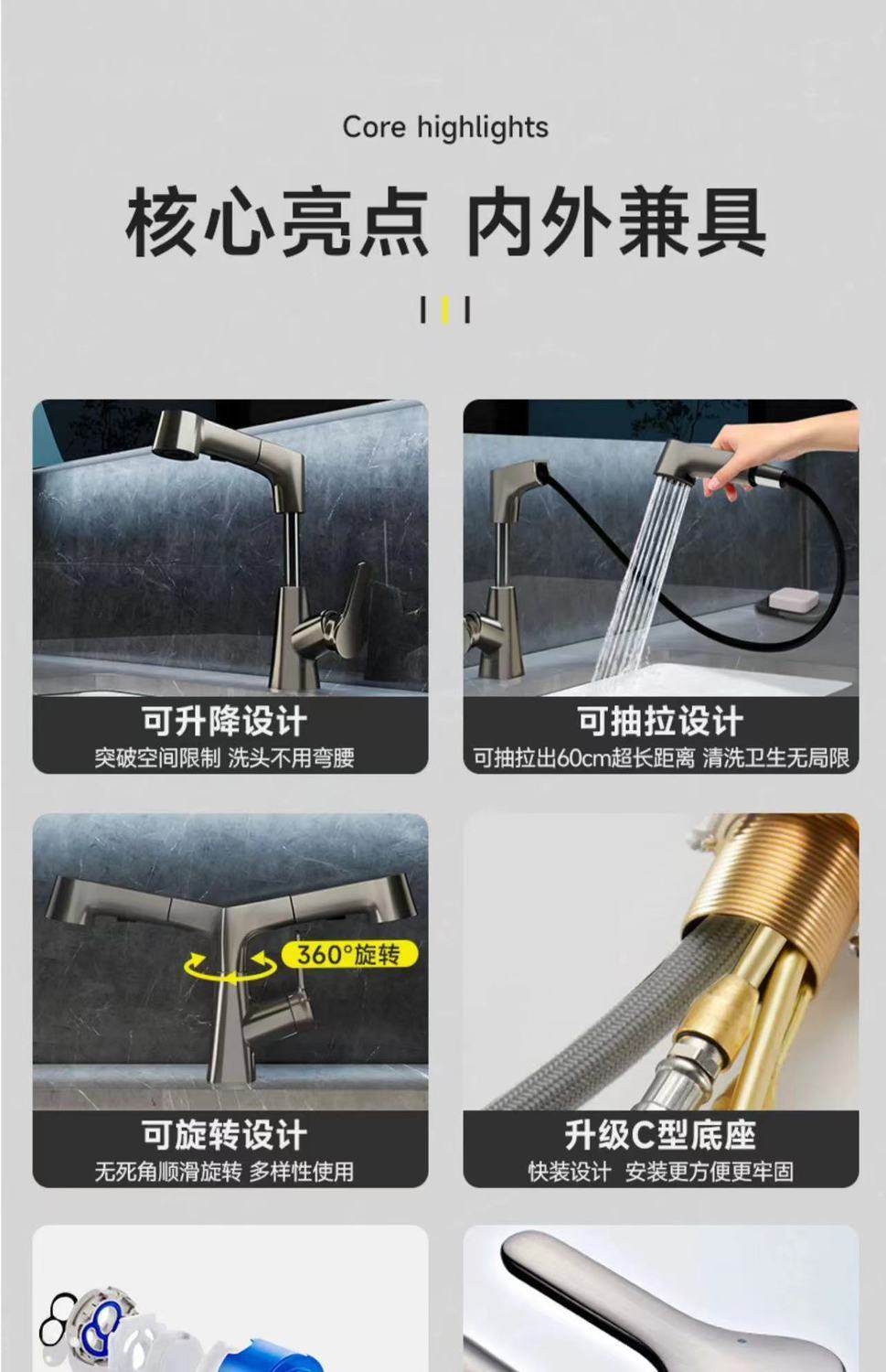 Core highlights

核心亮点 内外兼具

可升降设计
突破空间限制 洗头不用弯腰

可抽拉设计
可抽拉出60cm超长距离 清洗卫生无局限

360°旋转

可旋转设计
无死角顺滑旋转 多样性使用

升级C型底座
快装设计 安装更方便更牢固