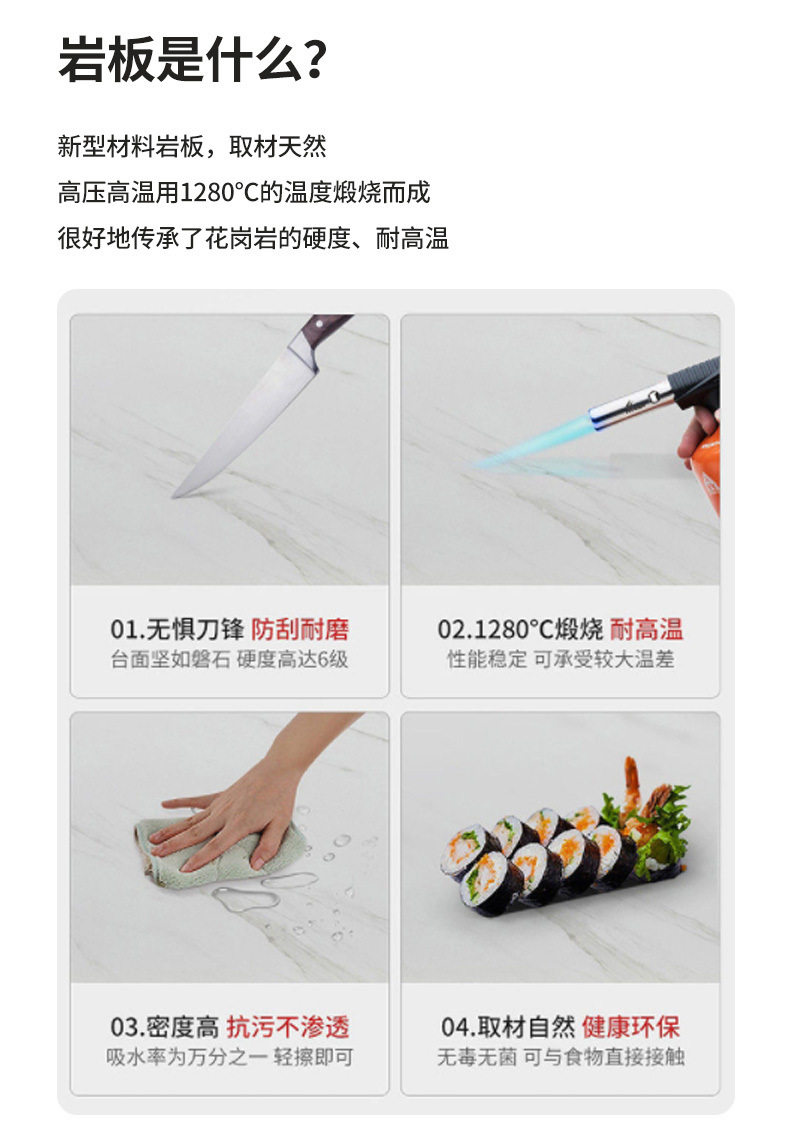 岩板是什么？

新型材料岩板，取材天然
高压高温用1280°C的温度煅烧而成
很好地传承了花岗岩的硬度、耐高温

01.无惧刀锋 防刮耐磨
台面坚如磐石 硬度高达6级

02.1280°C煅烧 耐高温
性能稳定 可承受较大温差

03.密度高 抗污不渗透
吸水率为万分之一 轻擦即可

04.取材自然 健康环保
无毒无菌 可与食物直接接触