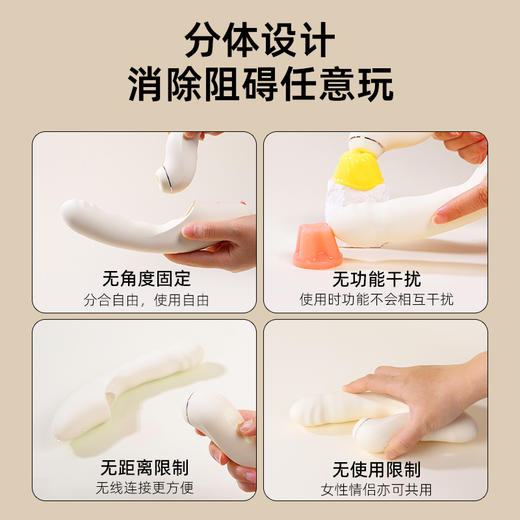 分体设计
消除阻碍任意玩

无角度固定
分合自由，使用自由

无功能干扰
使用时功能不会相互干扰

无距离限制
无线连接更方便

无使用限制
女性情侣亦可共用