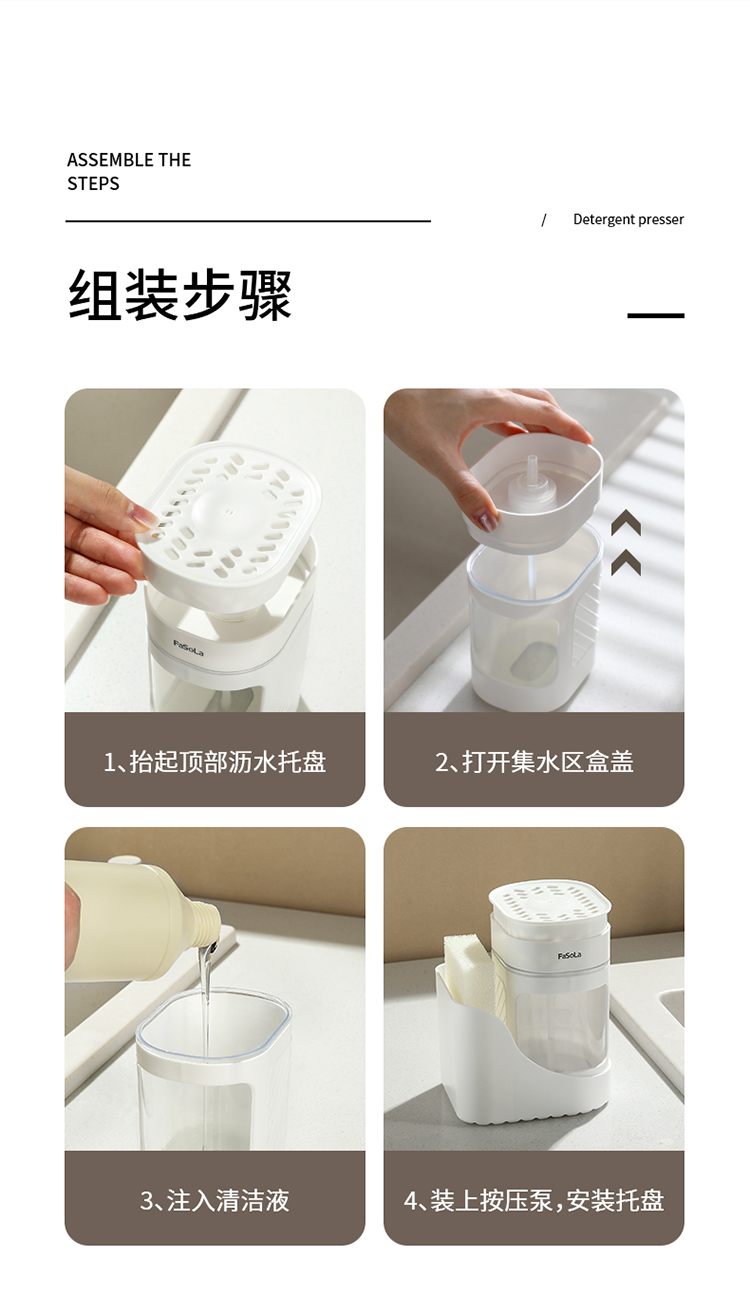 ASSEMBLE THE STEPS

/ Detergent presser

组装步骤

FaSoLa

1、抬起顶部沥水托盘

2、打开集水区盒盖

3、注入清洁液

FaSoLa

4、装上按压泵，安装托盘